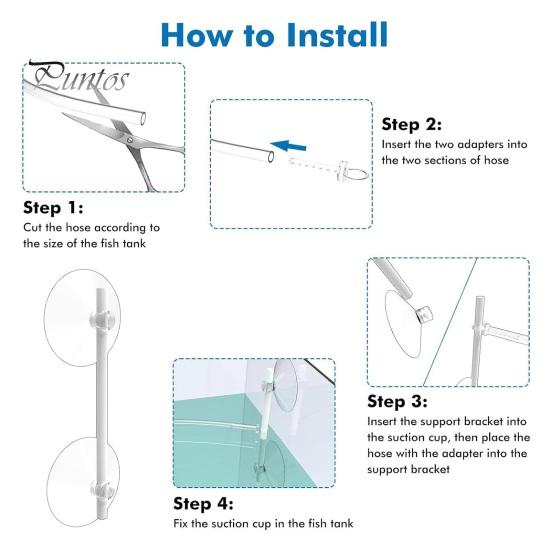 How to Install

Puntos

Step 1:
Cut the hose according to the size of the fish tank

Step 2:
Insert the two adapters into the two sections of hose

Step 3:
Insert the support bracket into the suction cup, then place the hose with the adapter into the support bracket

Step 4:
Fix the suction cup in the fish tank