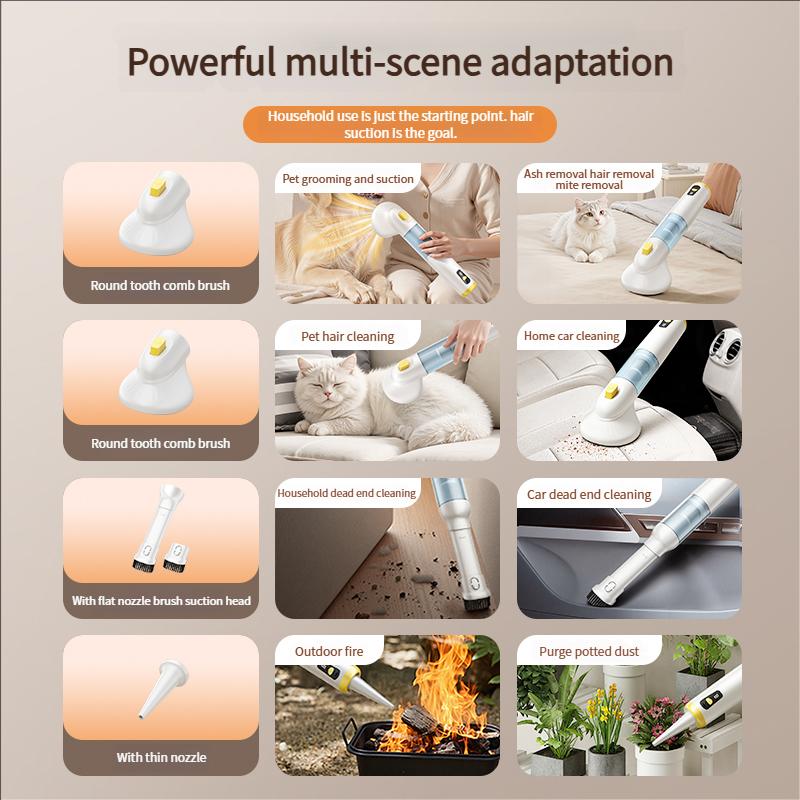 Powerful multi-scene adaptation

Household use is just the starting point. hair suction is the goal.

Round tooth comb brush

Pet grooming and suction

Ash removal hair removal mite removal

Round tooth comb brush

Pet hair cleaning

Home car cleaning

With flat nozzle brush suction head

Household dead end cleaning

Car dead end cleaning

With thin nozzle

Outdoor fire

Purge potted dust