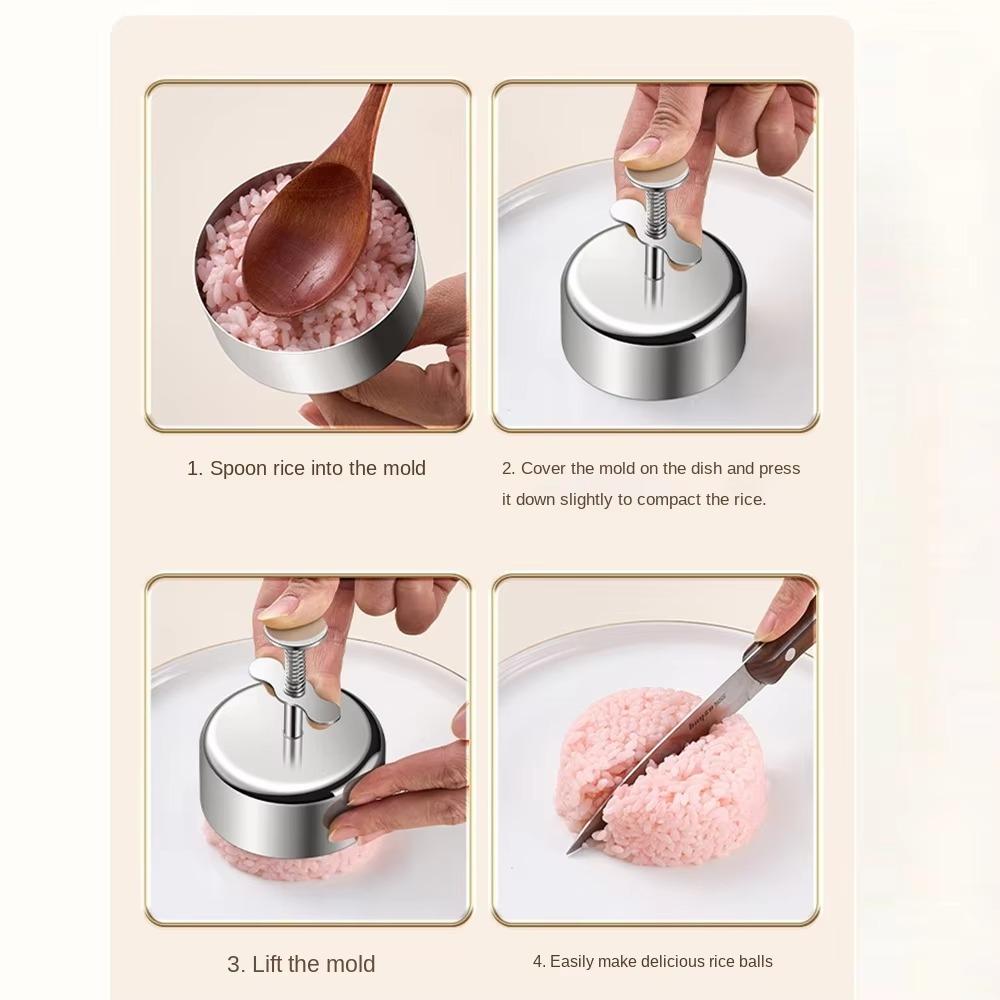 1. Spoon rice into the mold

2. Cover the mold on the dish and press it down slightly to compact the rice.

3. Lift the mold

4. Easily make delicious rice balls