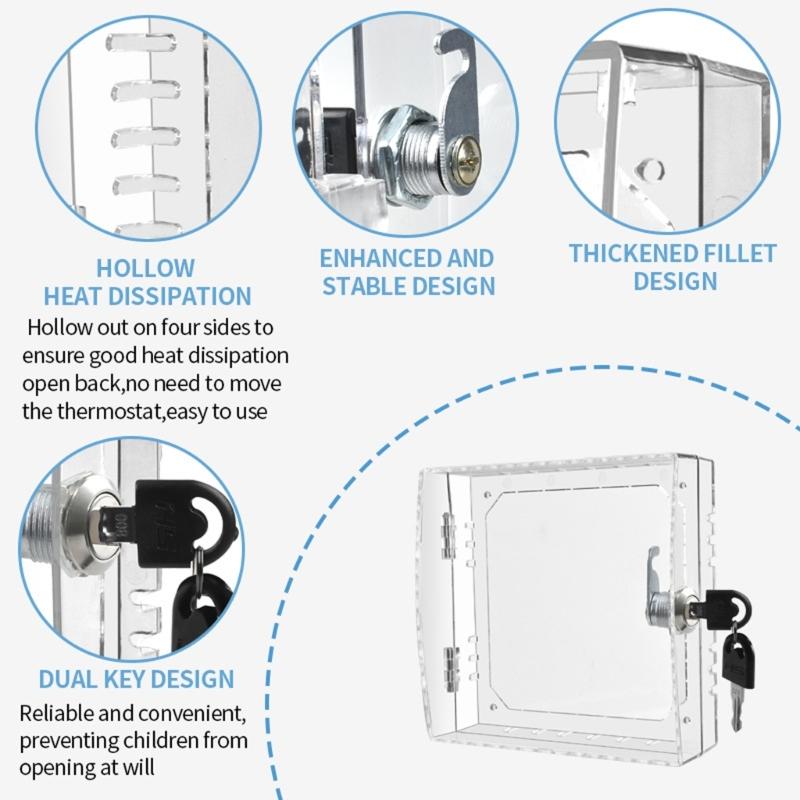 HOLLOW
HEAT DISSIPATION

Hollow out on four sides to ensure good heat dissipation open back,no need to move the thermostat,easy to use

ENHANCED AND
STABLE DESIGN

THICKENED FILLET
DESIGN

DUAL KEY DESIGN

Reliable and convenient, preventing children from opening at will