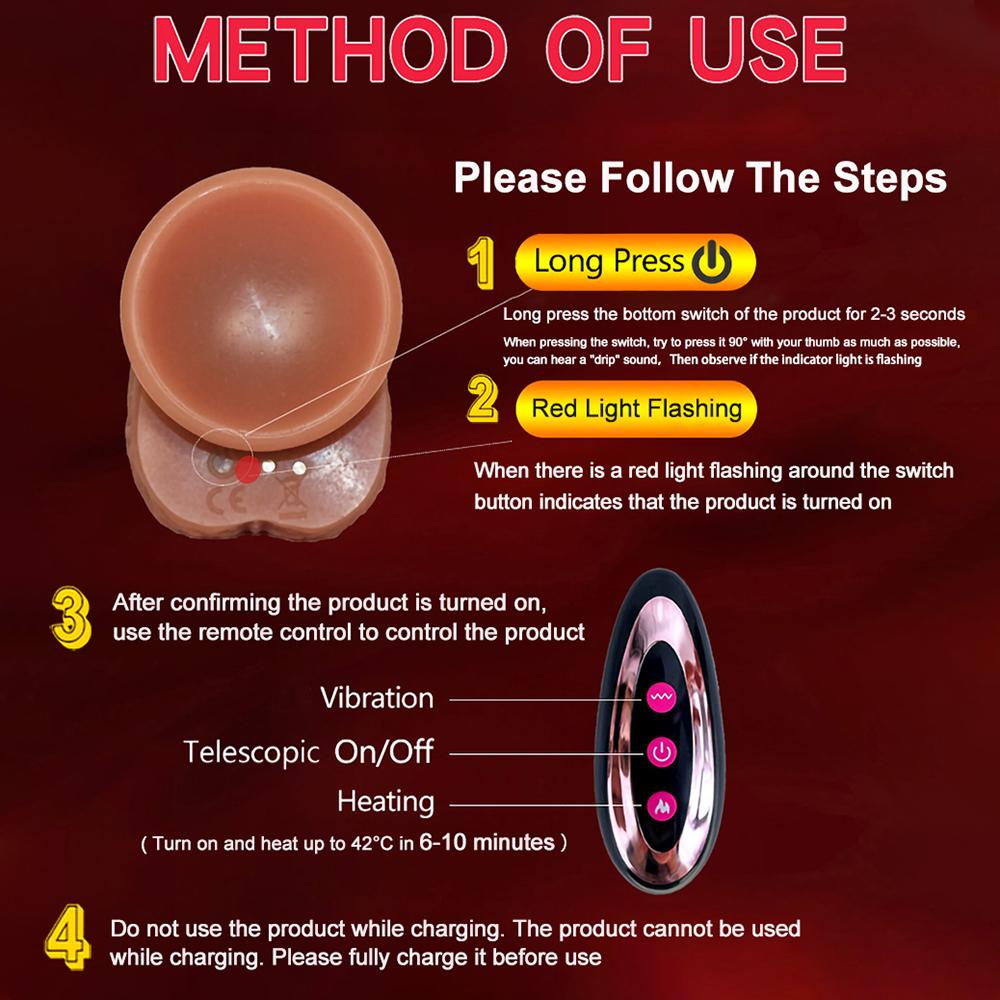 METHOD OF USE

Please Follow The Steps

1 Long Press

Long press the bottom switch of the product for 2-3 seconds

When pressing the switch, try to press it 90° with your thumb as much as possible, you can hear a "drip" sound, Then observe if the indicator light is flashing

2 Red Light Flashing

When there is a red light flashing around the switch button indicates that the product is turned on

CE

3 After confirming the product is turned on, use the remote control to control the product

Vibration

Telescopic On/Off

Heating

( Turn on and heat up to 42°C in 6-10 minutes )

4 Do not use the product while charging. The product cannot be used while charging. Please fully charge it before use