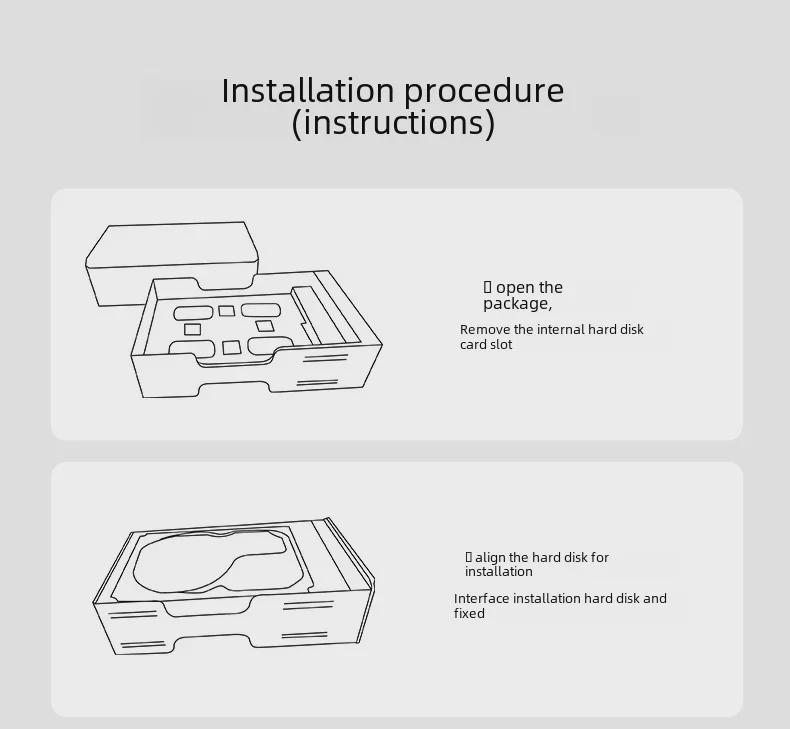 Installation procedure (instructions)

▯ open the package,

Remove the internal hard disk card slot

▯ align the hard disk for installation

Interface installation hard disk and fixed