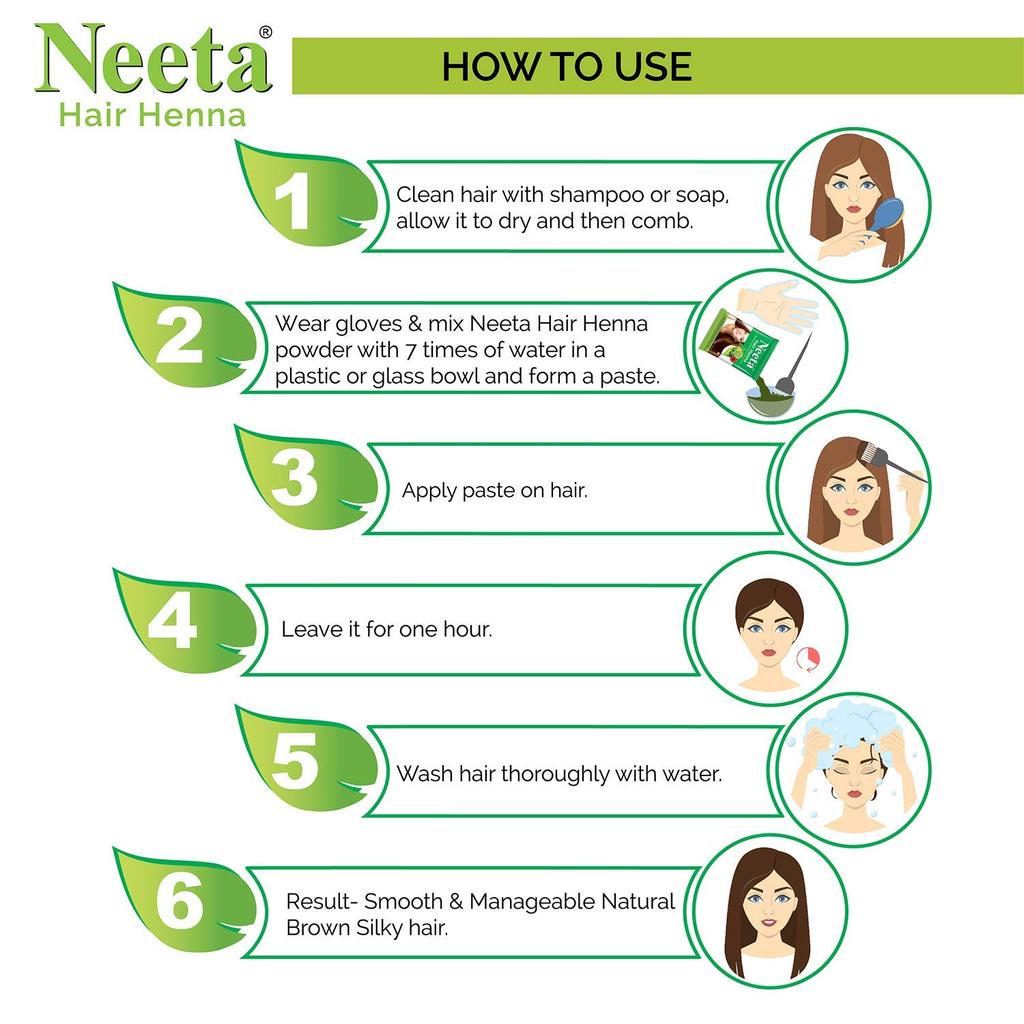 Neeta®
Hair Henna

HOW TO USE

1
Clean hair with shampoo or soap, allow it to dry and then comb.

2
Wear gloves & mix Neeta Hair Henna powder with 7 times of water in a plastic or glass bowl and form a paste.

Neeta

3
Apply paste on hair.

4
Leave it for one hour.

5
Wash hair thoroughly with water.

6
Result- Smooth & Manageable Natural Brown Silky hair.