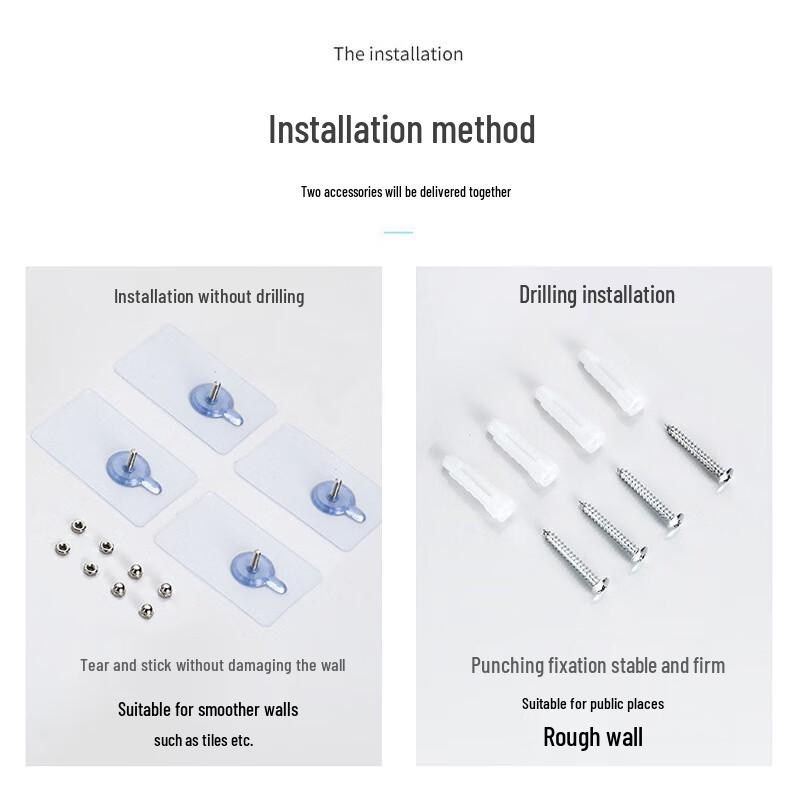 The installation

Installation method

Two accessories will be delivered together

Installation without drilling

Tear and stick without damaging the wall

Suitable for smoother walls

such as tiles etc.

Drilling installation

Punching fixation stable and firm

Suitable for public places

Rough wall