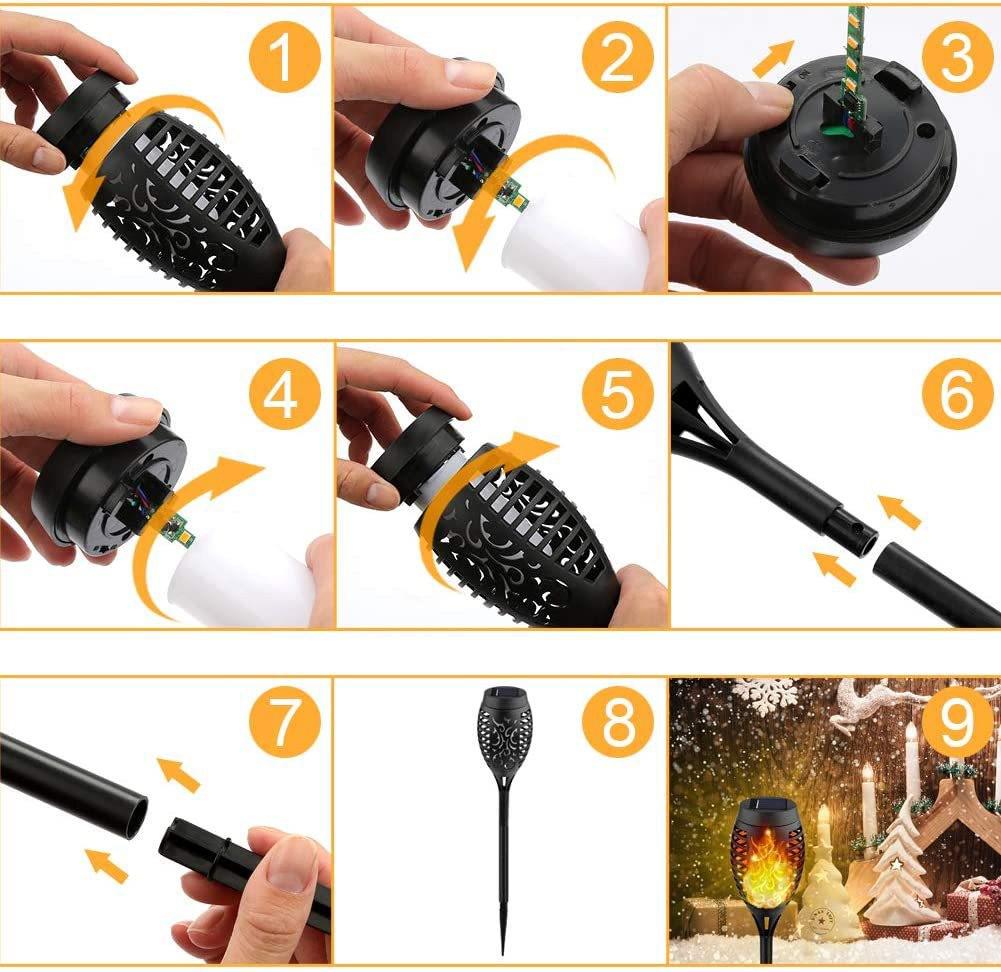 1
2
3
4
5
6
7
8
9