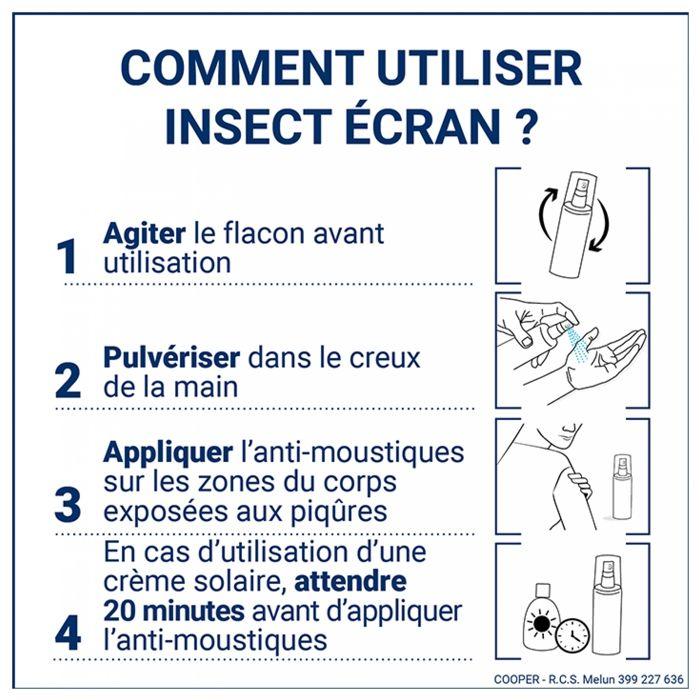 COMMENT UTILISER INSECT ÉCRAN ?

1 Agiter le flacon avant utilisation

2 Pulvériser dans le creux de la main

3 Appliquer l'anti-moustiques sur les zones du corps exposées aux piqûres

4 En cas d'utilisation d'une crème solaire, attendre 20 minutes avant d'appliquer l'anti-moustiques

COOPER - R.C.S. Melun 399 227 636