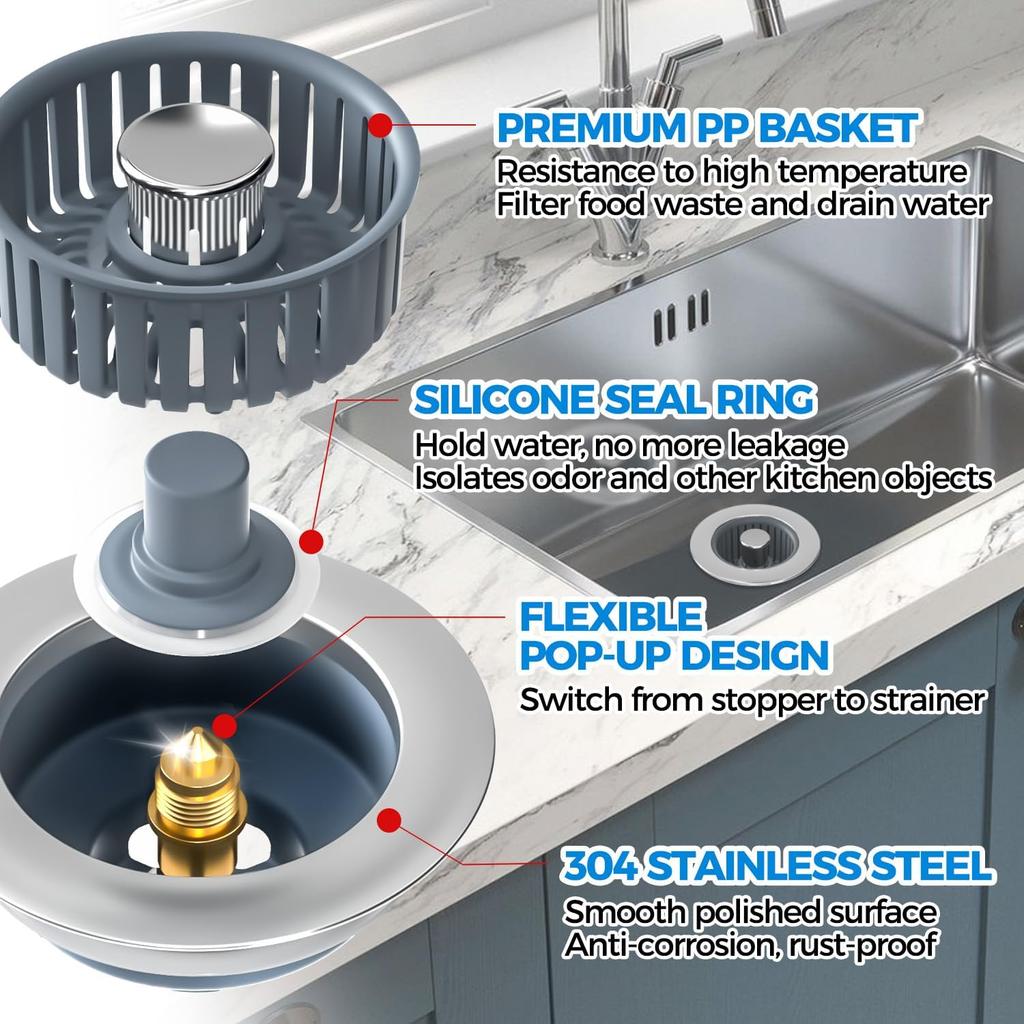 PREMIUM PP BASKET
Resistance to high temperature
Filter food waste and drain water

SILICONE SEAL RING
Hold water, no more leakage
Isolates odor and other kitchen objects

FLEXIBLE POP-UP DESIGN
Switch from stopper to strainer

304 STAINLESS STEEL
Smooth polished surface
Anti-corrosion, rust-proof