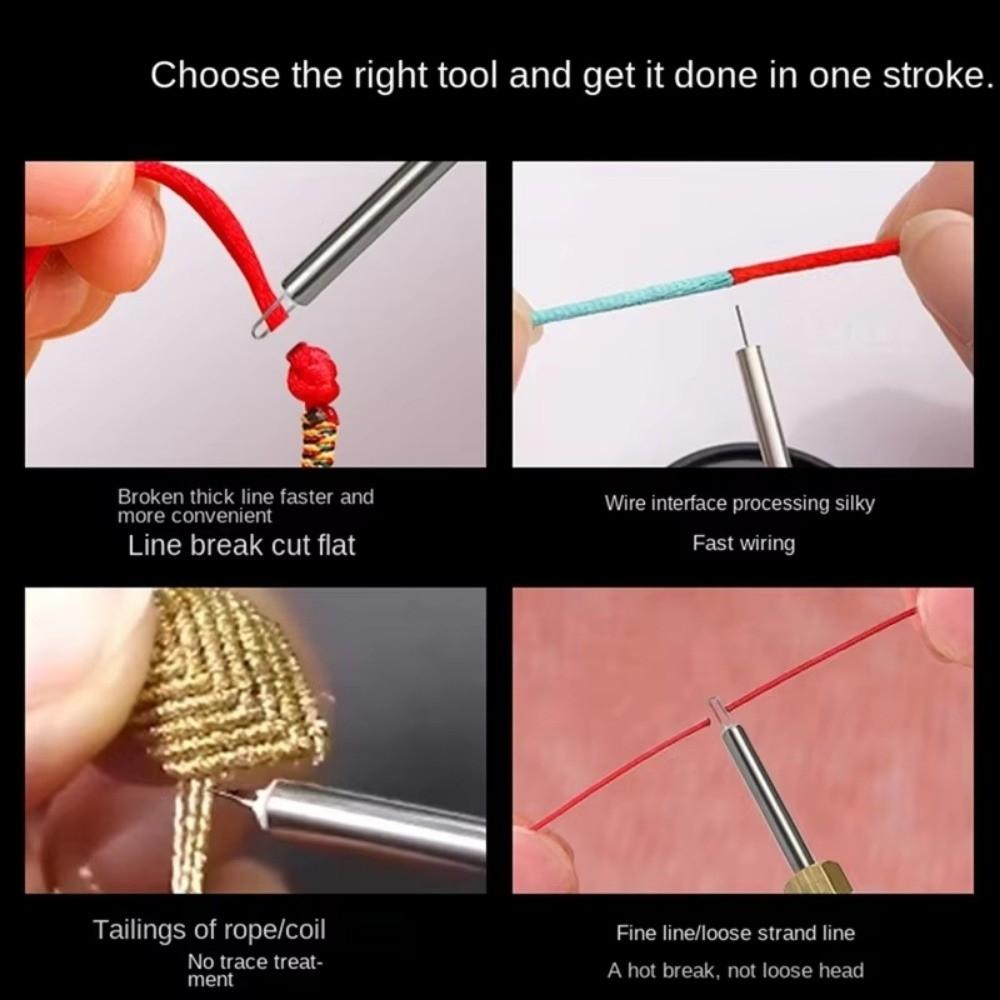 Choose the right tool and get it done in one stroke.

Broken thick line faster and more convenient

Line break cut flat

Wire interface processing silky

Fast wiring

Tailings of rope/coil

No trace treatment

Fine line/loose strand line

A hot break, not loose head