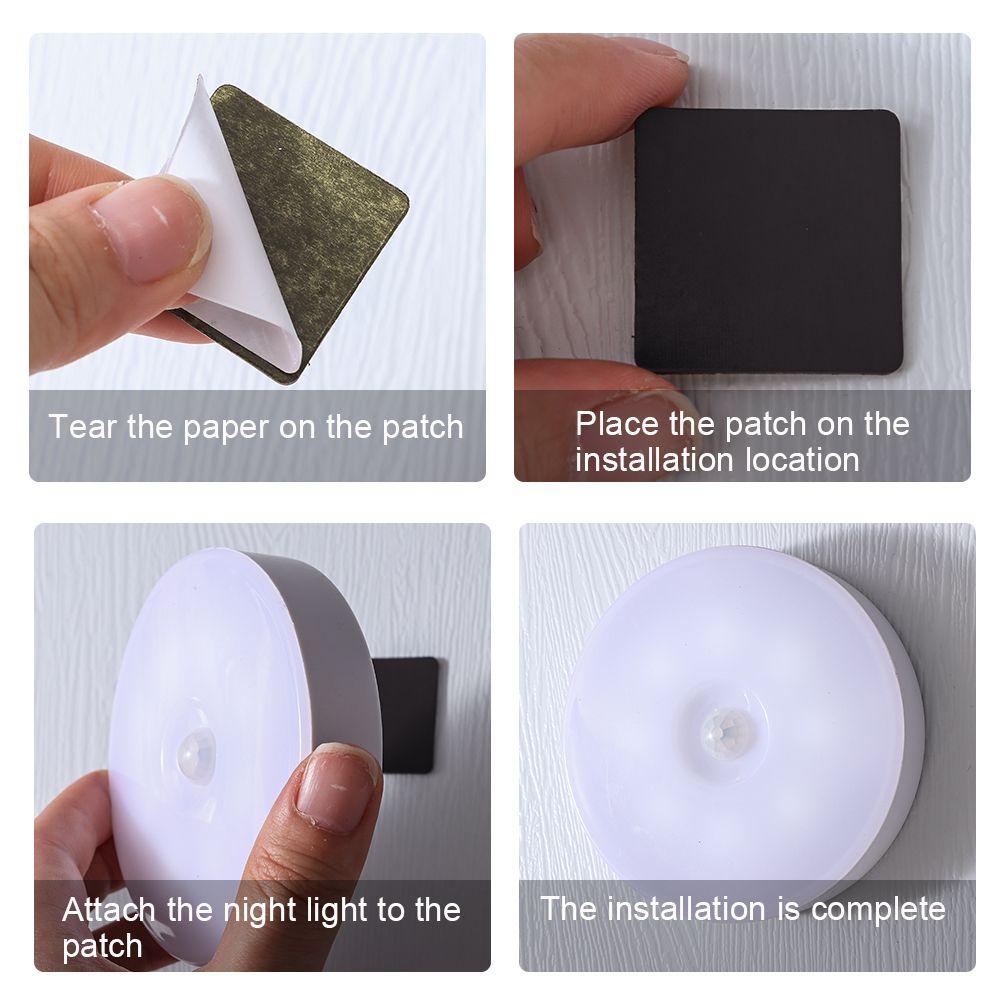 Tear the paper on the patch

Place the patch on the installation location

Attach the night light to the patch

The installation is complete