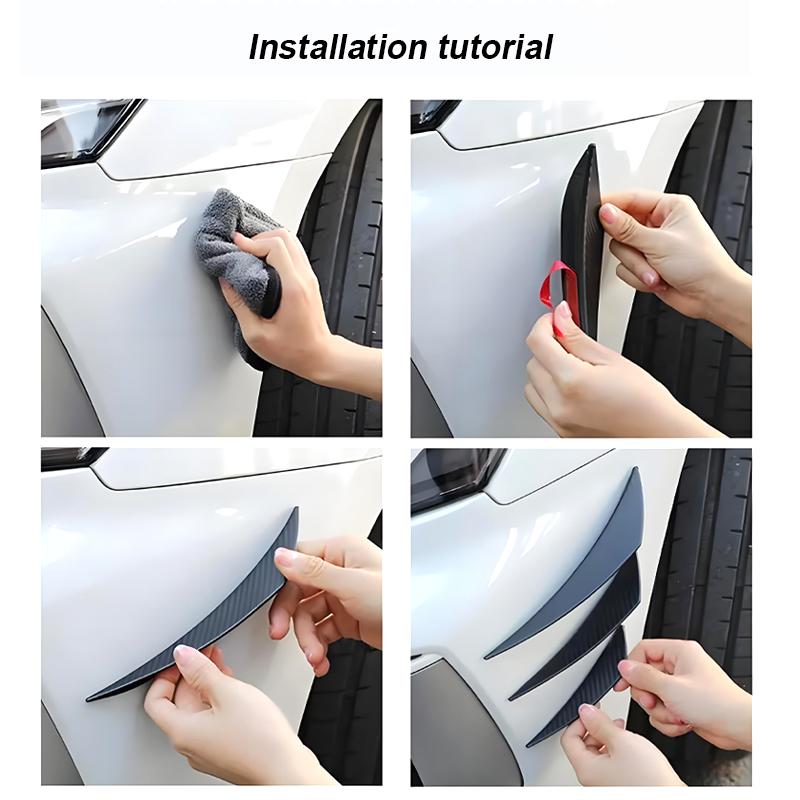 Installation tutorial