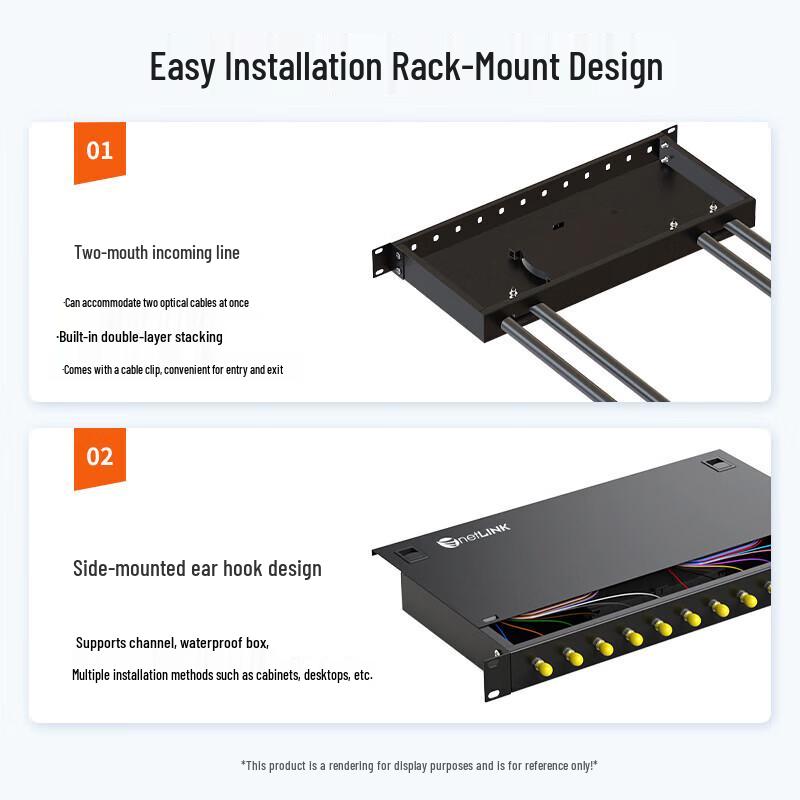 Easy Installation Rack-Mount Design

01

Two-mouth incoming line

·Can accommodate two optical cables at once

·Built-in double-layer stacking

·Comes with a cable clip, convenient for entry and exit

02

netLINK

Side-mounted ear hook design

Supports channel, waterproof box,

Multiple installation methods such as cabinets, desktops, etc.

*This product is a rendering for display purposes and is for reference only!*