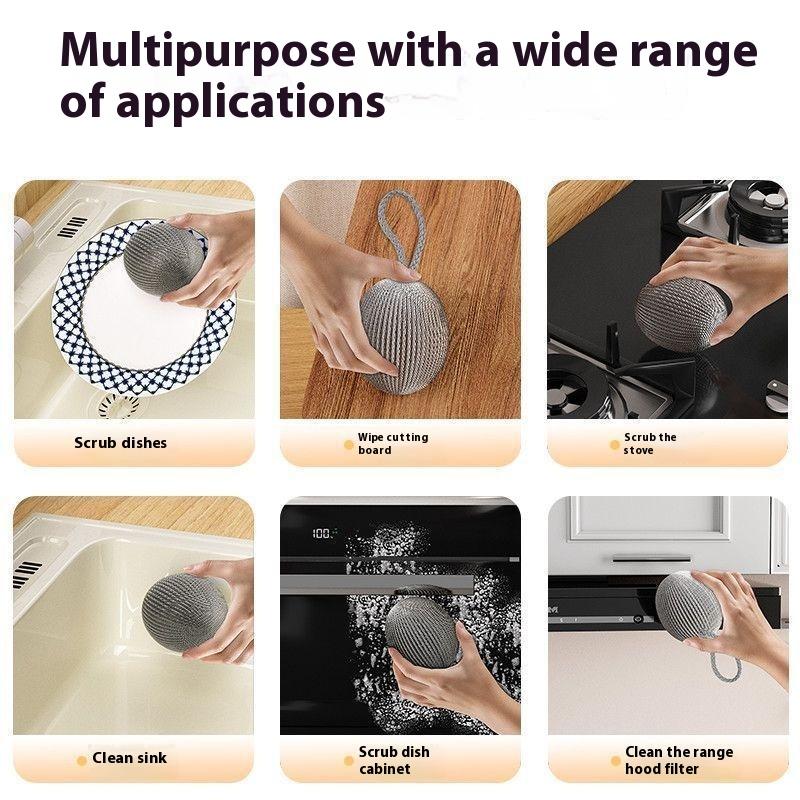 Multipurpose with a wide range of applications

Scrub dishes

Wipe cutting board

Scrub the stove

100

Clean sink

Scrub dish cabinet

Clean the range hood filter