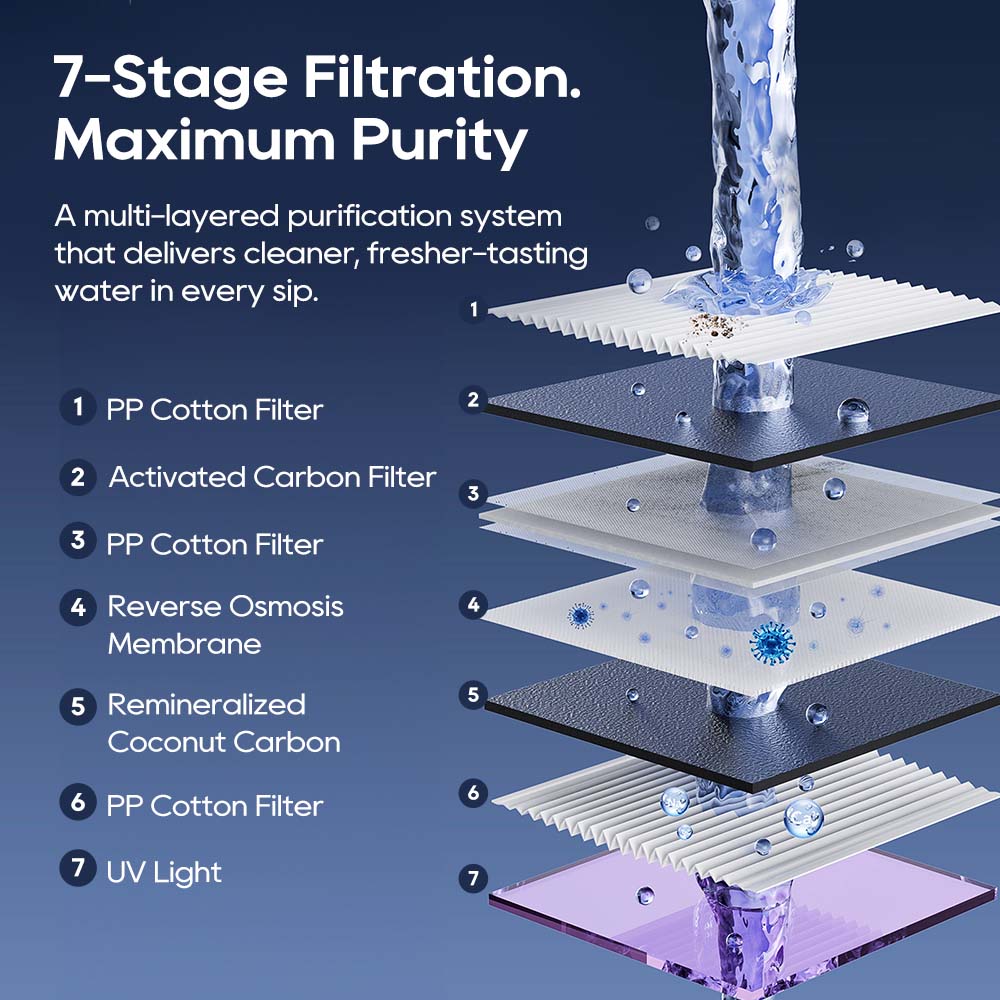 7-Stage Filtration. Maximum Purity

A multi-layered purification system that delivers cleaner, fresher-tasting water in every sip.

1 PP Cotton Filter

2 Activated Carbon Filter

3 PP Cotton Filter

4 Reverse Osmosis Membrane

5 Remineralized Coconut Carbon

6 PP Cotton Filter

7 UV Light

1
2
3
4
5
6
7