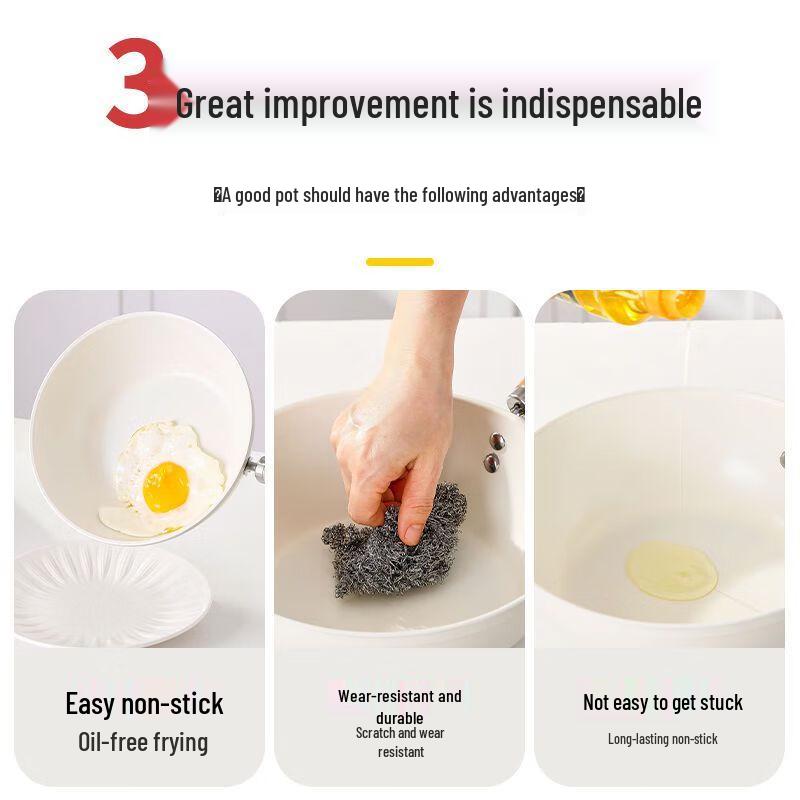 3 Great improvement is indispensable

�A good pot should have the following advantages�

Easy non-stick
Oil-free frying

Wear-resistant and durable
Scratch and wear resistant

Not easy to get stuck
Long-lasting non-stick