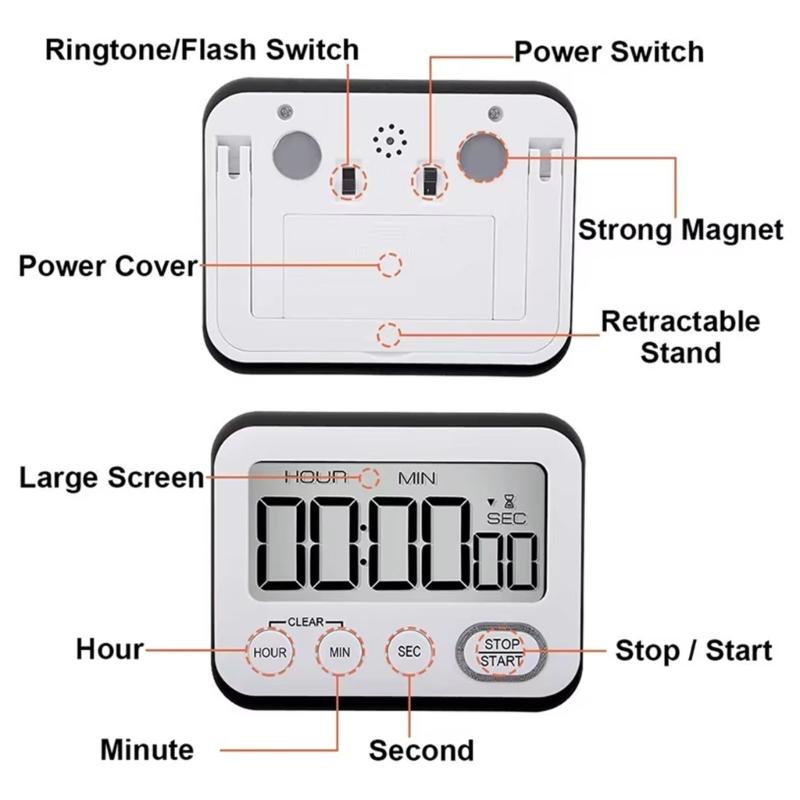 Ringtone/Flash Switch

Power Switch

Strong Magnet

Power Cover

Retractable Stand

Large Screen

HOUR MIN

SEC

00:00 00

CLEAR

HOUR

MIN

SEC

STOP START

Hour

Stop / Start

Minute

Second