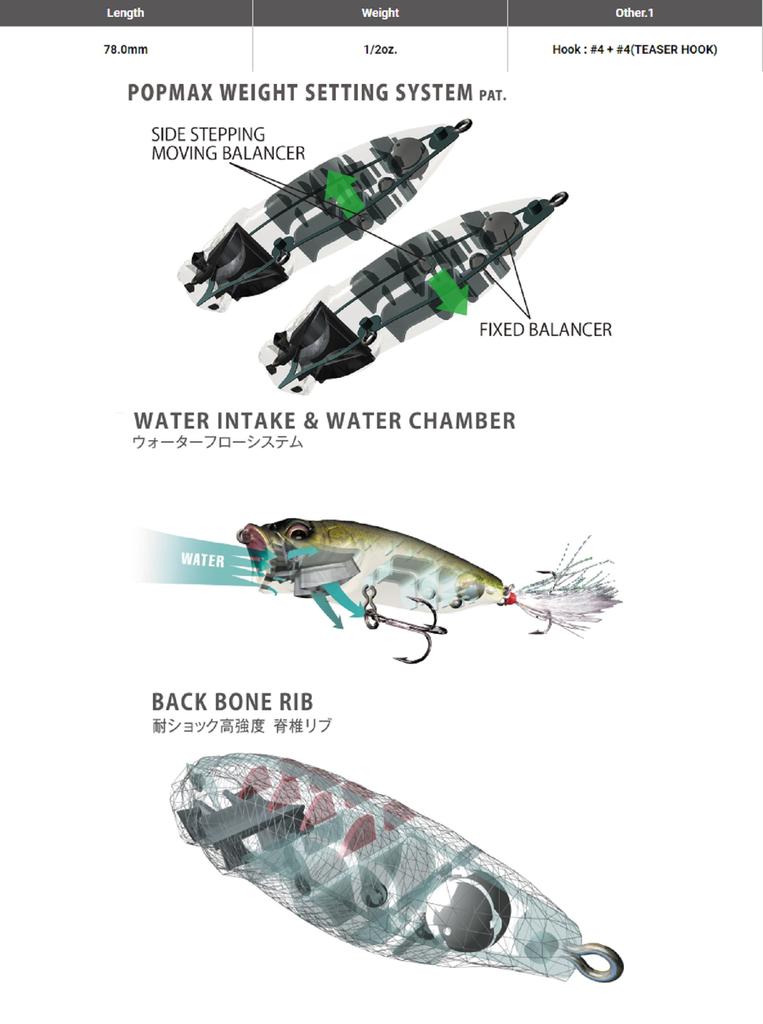 | Length | Weight | Other.1 |
|---|---|---|
| 78.0mm | 1/2oz. | Hook : #4 + #4(TEASER HOOK) |

POPMAX WEIGHT SETTING SYSTEM PAT.

SIDE STEPPING MOVING BALANCER

FIXED BALANCER

WATER INTAKE & WATER CHAMBER
ウォーターフローシステム

WATER

BACK BONE RIB
耐ショック高強度 脊椎リブ