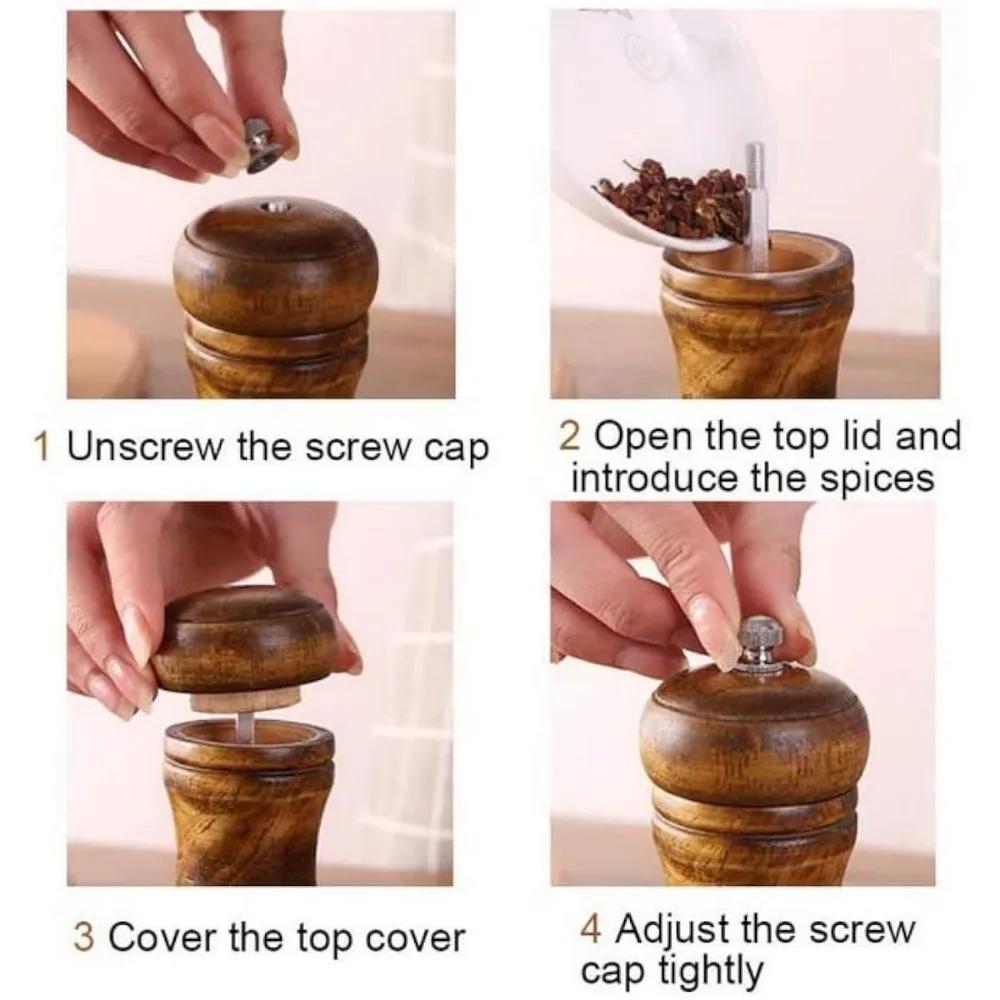 1 Unscrew the screw cap

2 Open the top lid and introduce the spices

3 Cover the top cover

4 Adjust the screw cap tightly