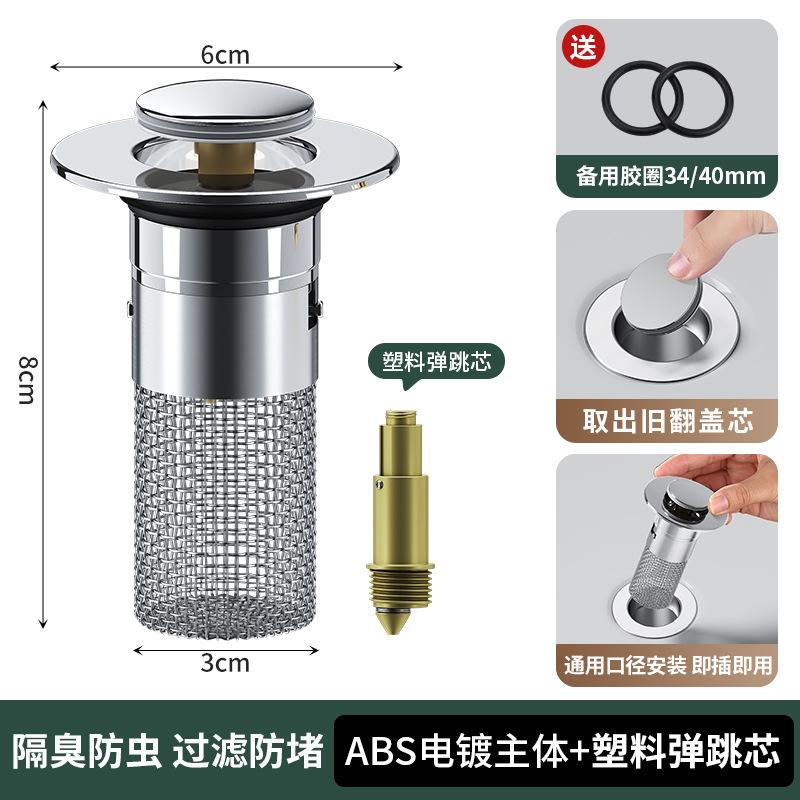 6cm

8cm

3cm

塑料弹跳芯

送

备用胶圈34/40mm

取出旧翻盖芯

通用口径安装 即插即用

隔臭防虫 过滤防堵

ABS电镀主体+塑料弹跳芯