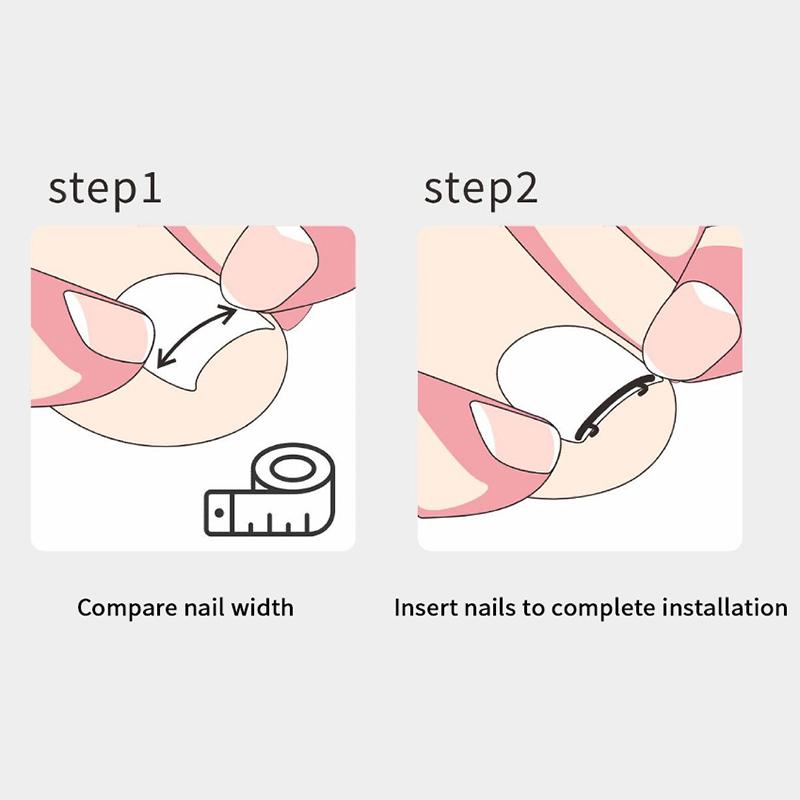 step1

Compare nail width

step2

Insert nails to complete installation