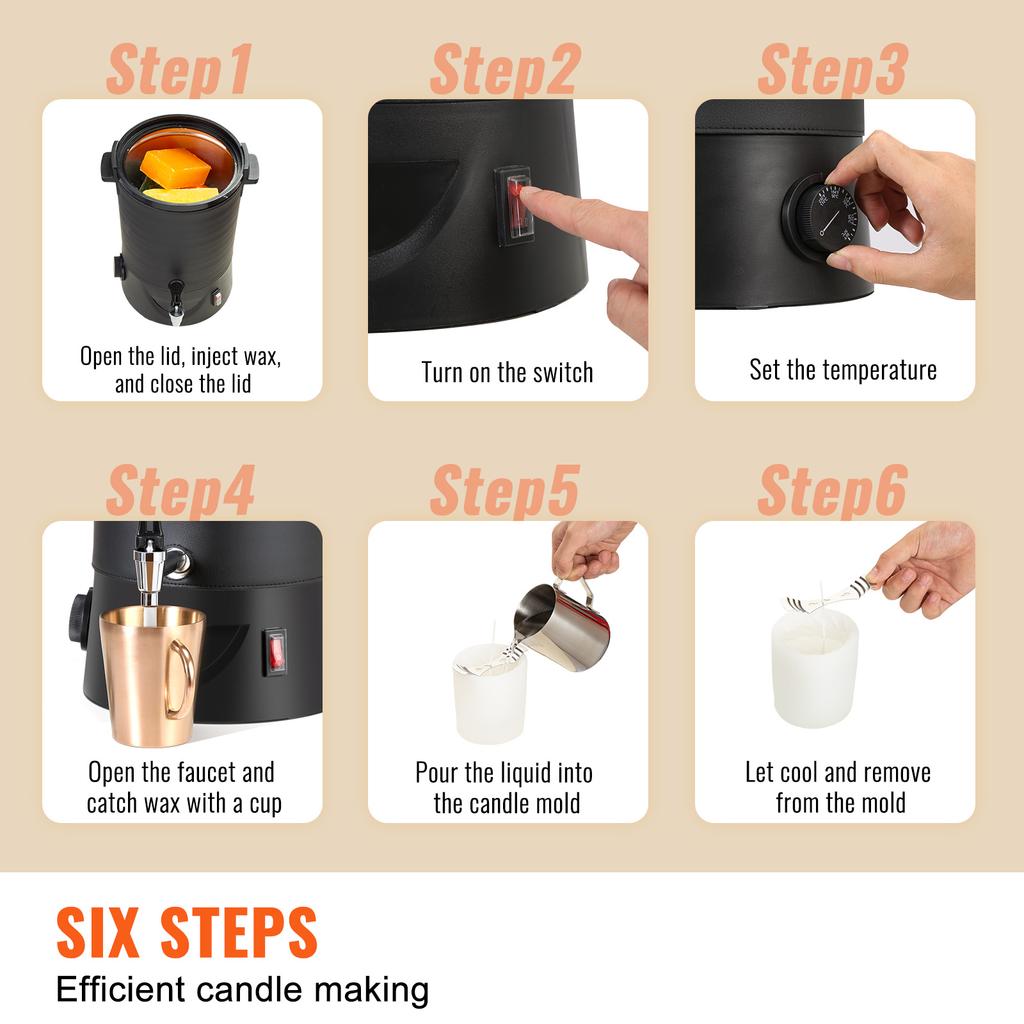 Step1

Open the lid, inject wax, and close the lid

Step2

Turn on the switch

Step3

Set the temperature

Step4

Open the faucet and catch wax with a cup

Step5

Pour the liquid into the candle mold

Step6

Let cool and remove from the mold

SIX STEPS

Efficient candle making