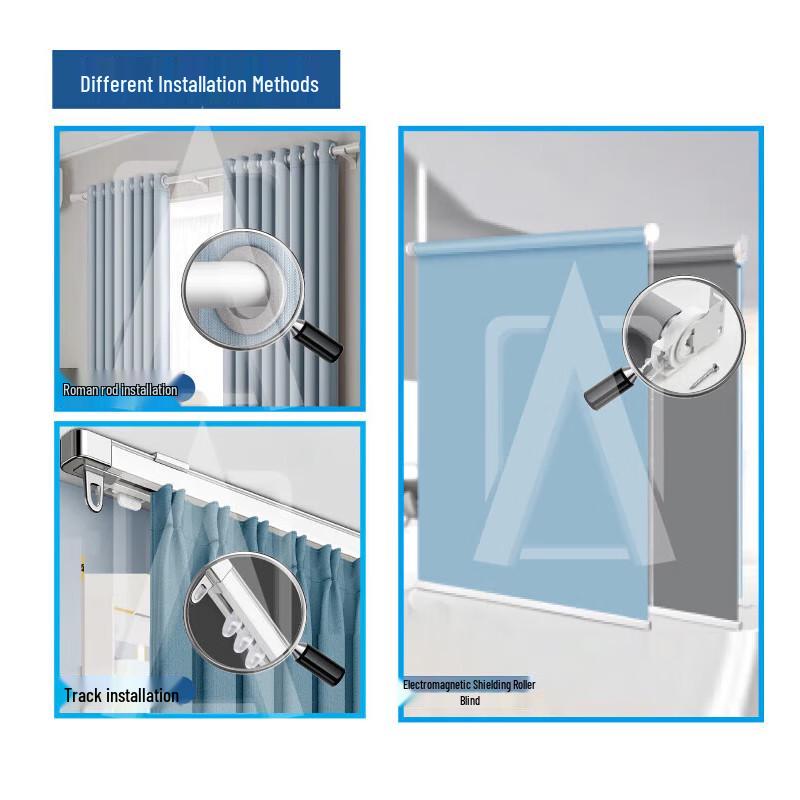 Different Installation Methods

Roman rod installation

Track installation

Electromagnetic Shielding Roller Blind