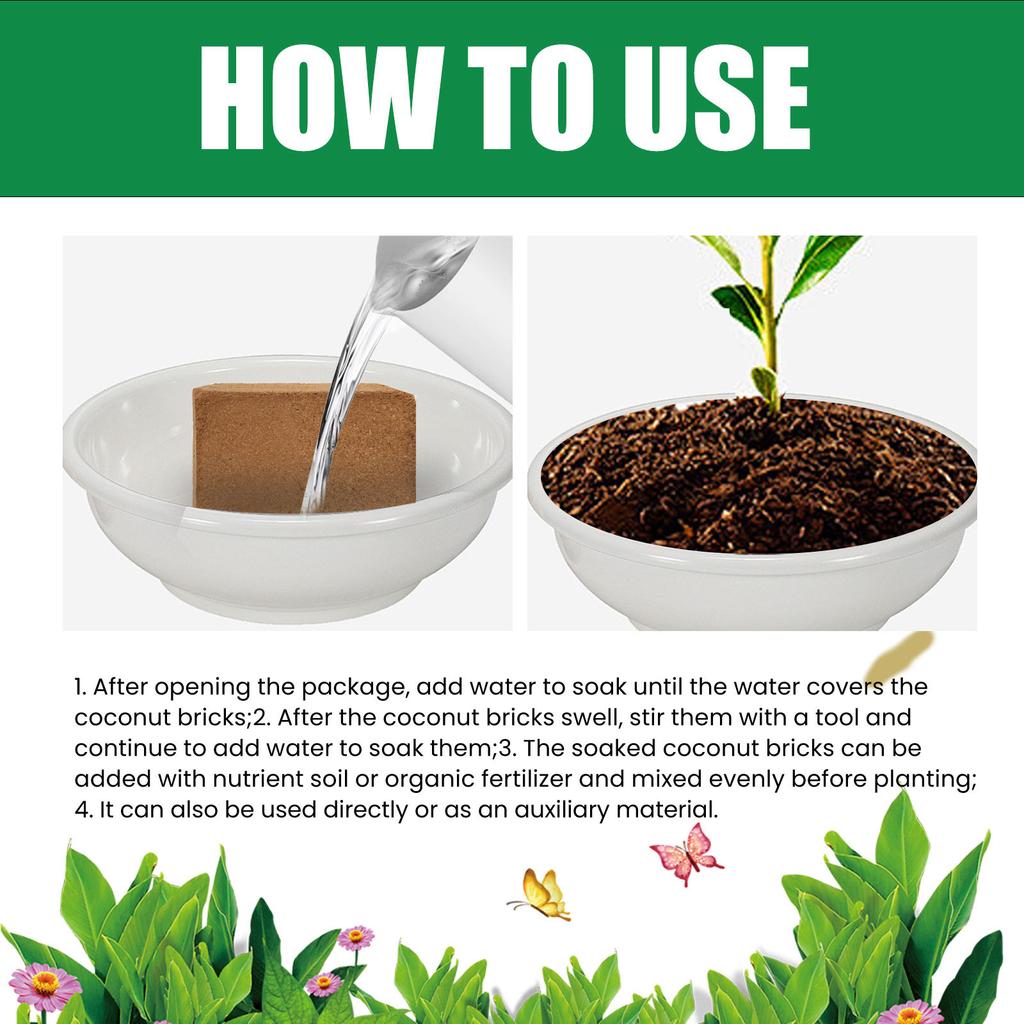 HOW TO USE

1. After opening the package, add water to soak until the water covers the coconut bricks;2. After the coconut bricks swell, stir them with a tool and continue to add water to soak them;3. The soaked coconut bricks can be added with nutrient soil or organic fertilizer and mixed evenly before planting; 4. It can also be used directly or as an auxiliary material.