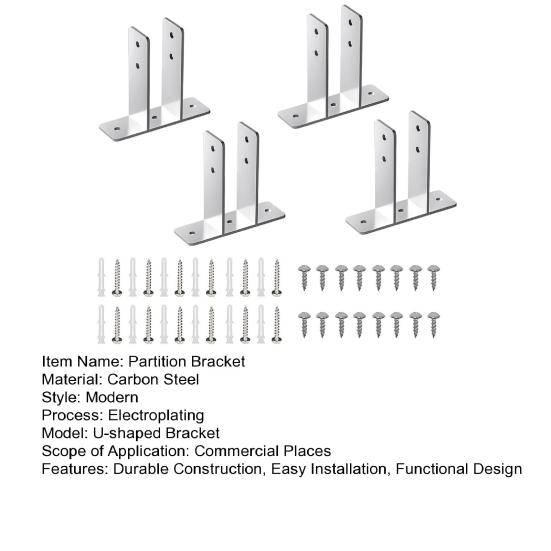 Item Name: Partition Bracket
Material: Carbon Steel
Style: Modern
Process: Electroplating
Model: U-shaped Bracket
Scope of Application: Commercial Places
Features: Durable Construction, Easy Installation, Functional Design