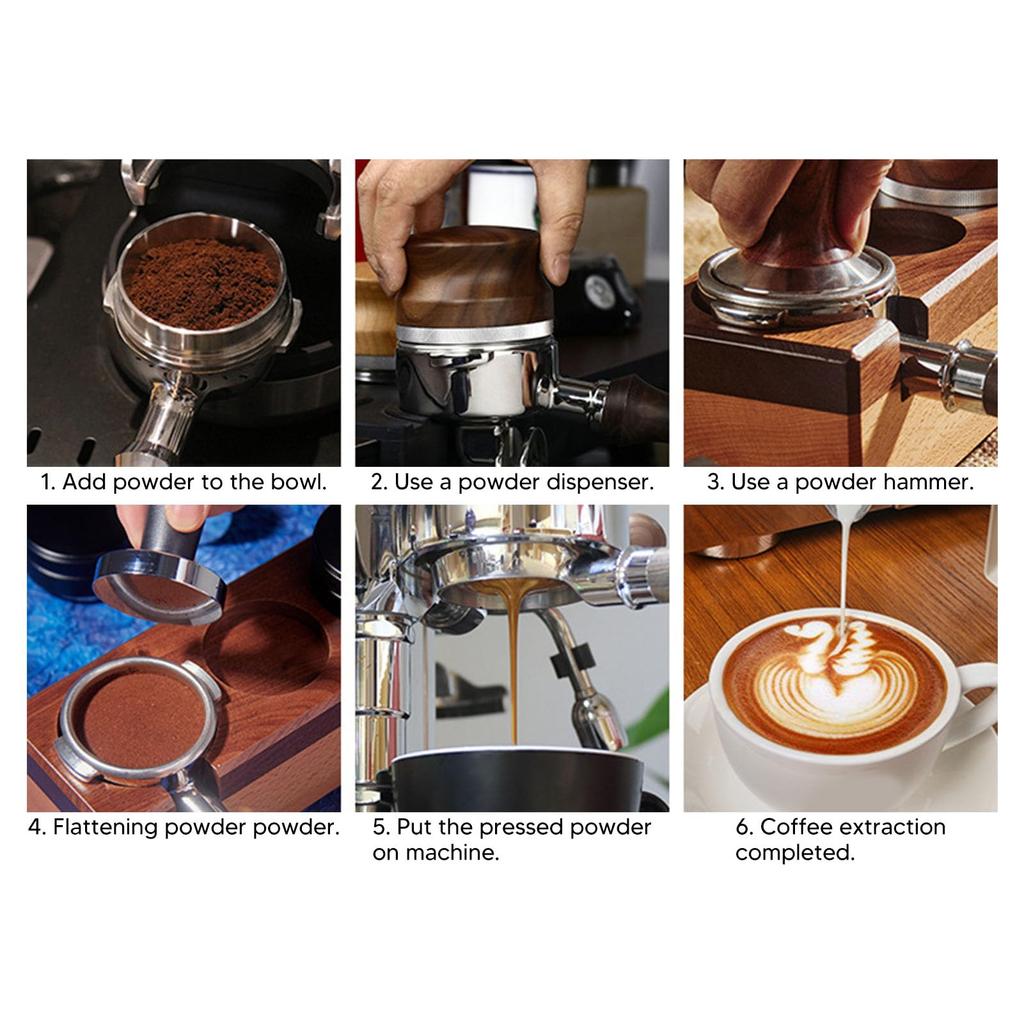 1. Add powder to the bowl.

2. Use a powder dispenser.

3. Use a powder hammer.

4. Flattening powder powder.

5. Put the pressed powder on machine.

6. Coffee extraction completed.