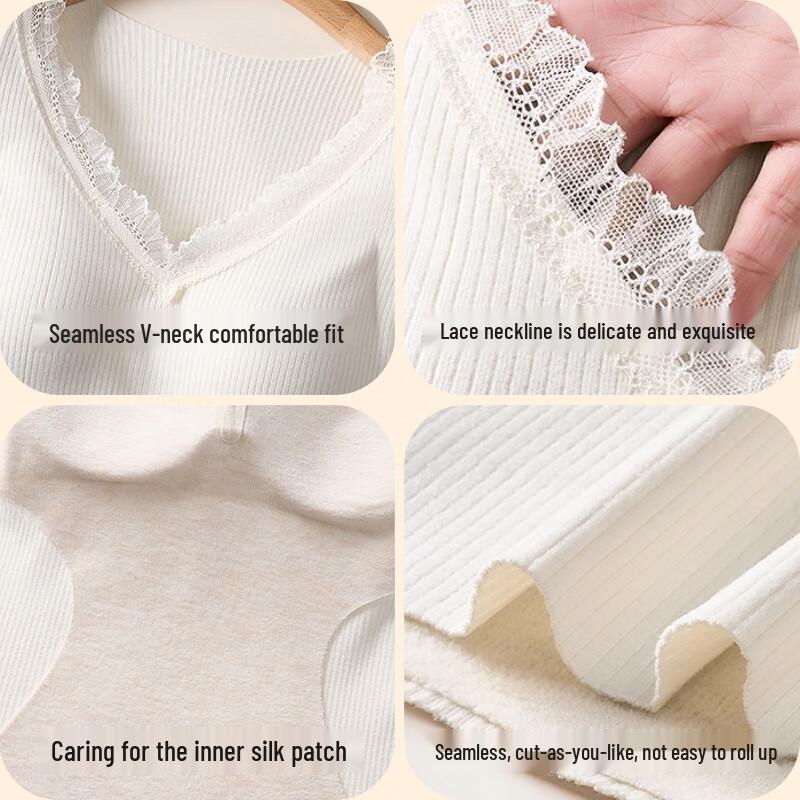 Seamless V-neck comfortable fit

Lace neckline is delicate and exquisite

Caring for the inner silk patch

Seamless, cut-as-you-like, not easy to roll up