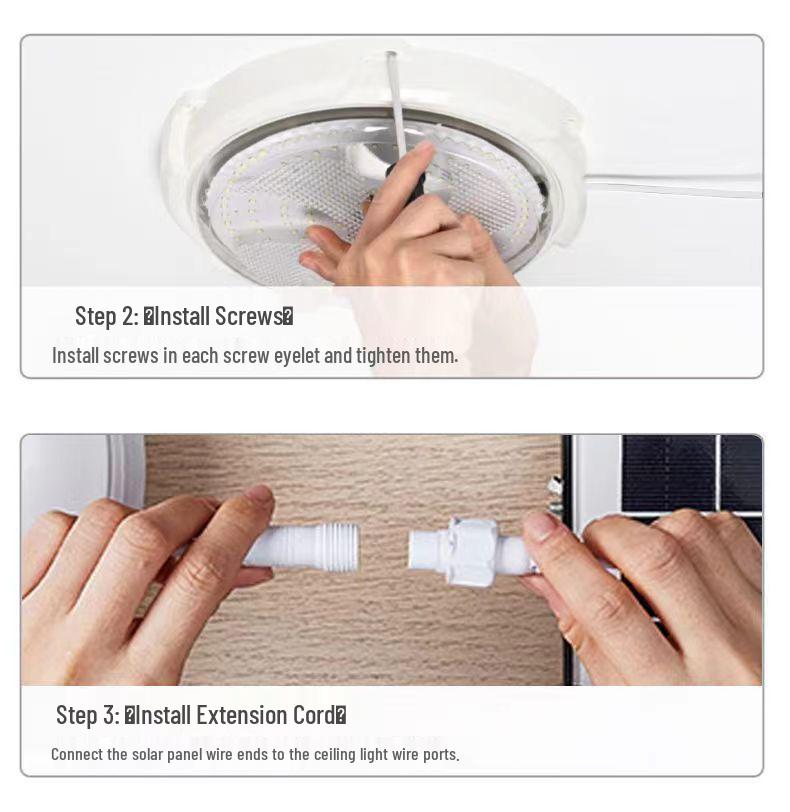 Step 2: �Install Screws�
Install screws in each screw eyelet and tighten them.

Step 3: �Install Extension Cord�
Connect the solar panel wire ends to the ceiling light wire ports.