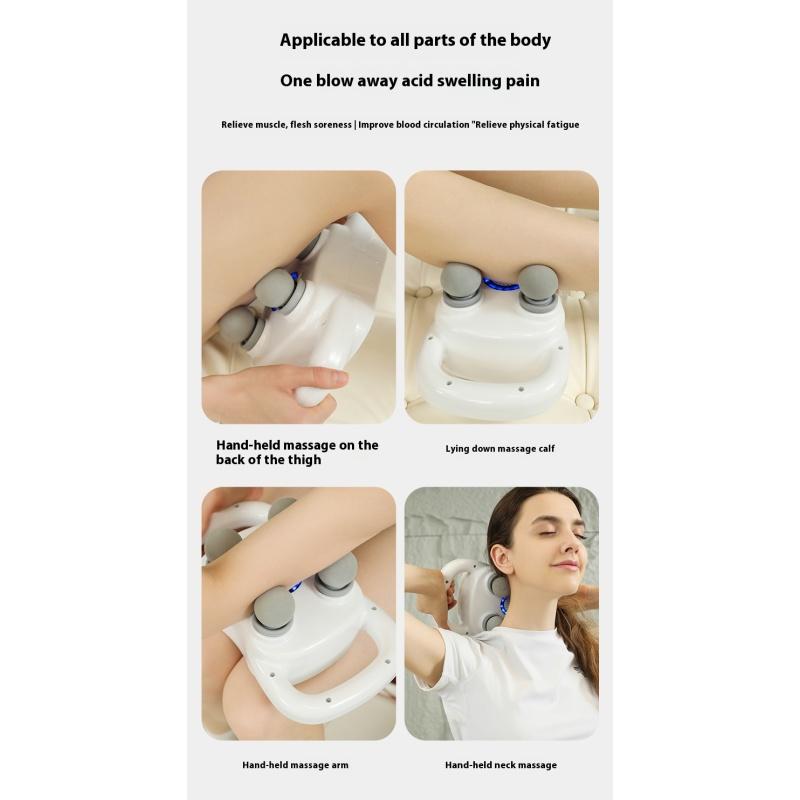 Applicable to all parts of the body

One blow away acid swelling pain

Relieve muscle, flesh soreness | Improve blood circulation "Relieve physical fatigue

Hand-held massage on the back of the thigh

Lying down massage calf

Hand-held massage arm

Hand-held neck massage