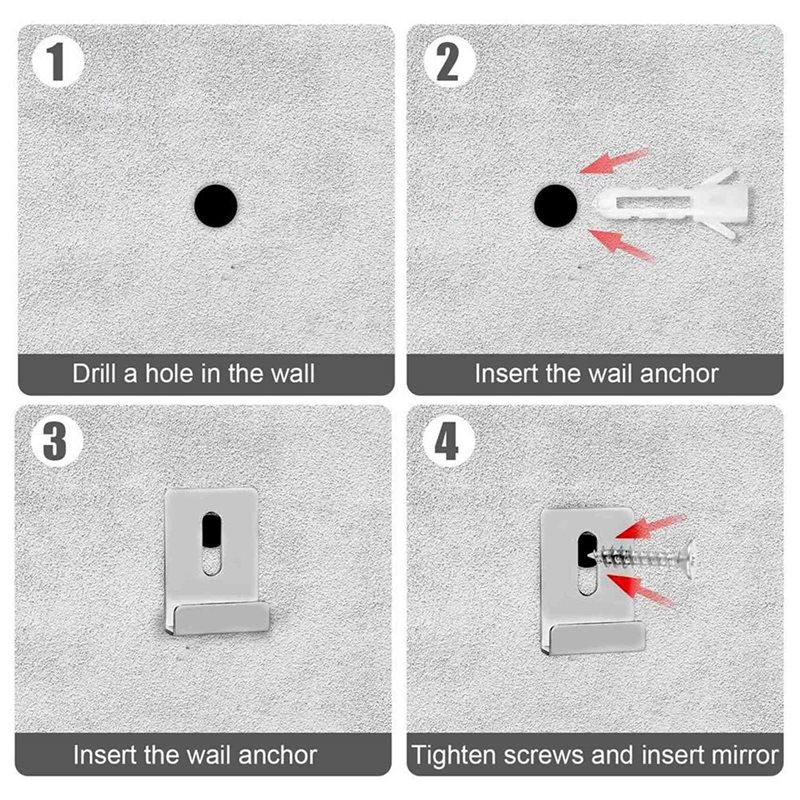 1

Drill a hole in the wall

2

Insert the wail anchor

3

Insert the wail anchor

4

Tighten screws and insert mirror