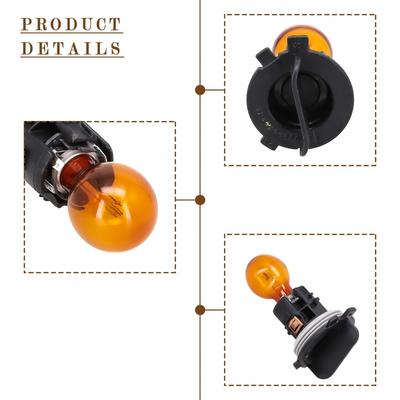 PRODUCT
DETAILS