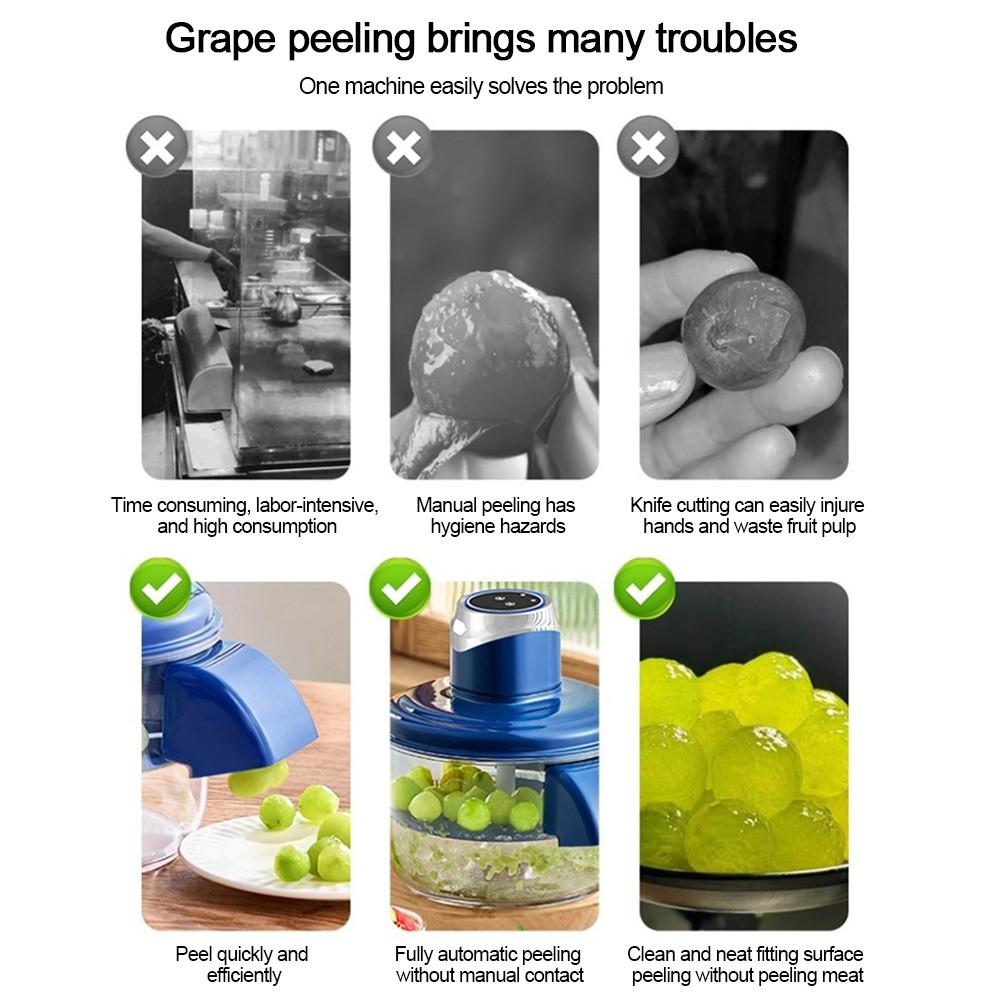 Grape peeling brings many troubles

One machine easily solves the problem

Time consuming, labor-intensive, and high consumption

Manual peeling has hygiene hazards

Knife cutting can easily injure hands and waste fruit pulp

Peel quickly and efficiently

Fully automatic peeling without manual contact

Clean and neat fitting surface peeling without peeling meat