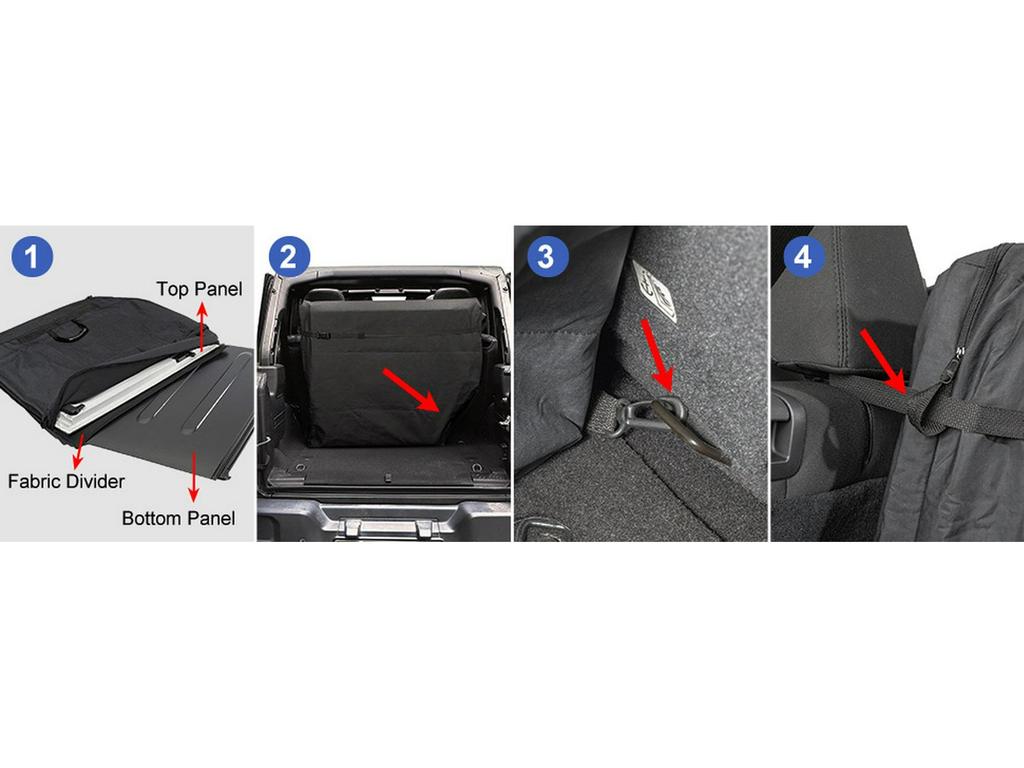 1

Top Panel

Fabric Divider

Bottom Panel

2

3

4