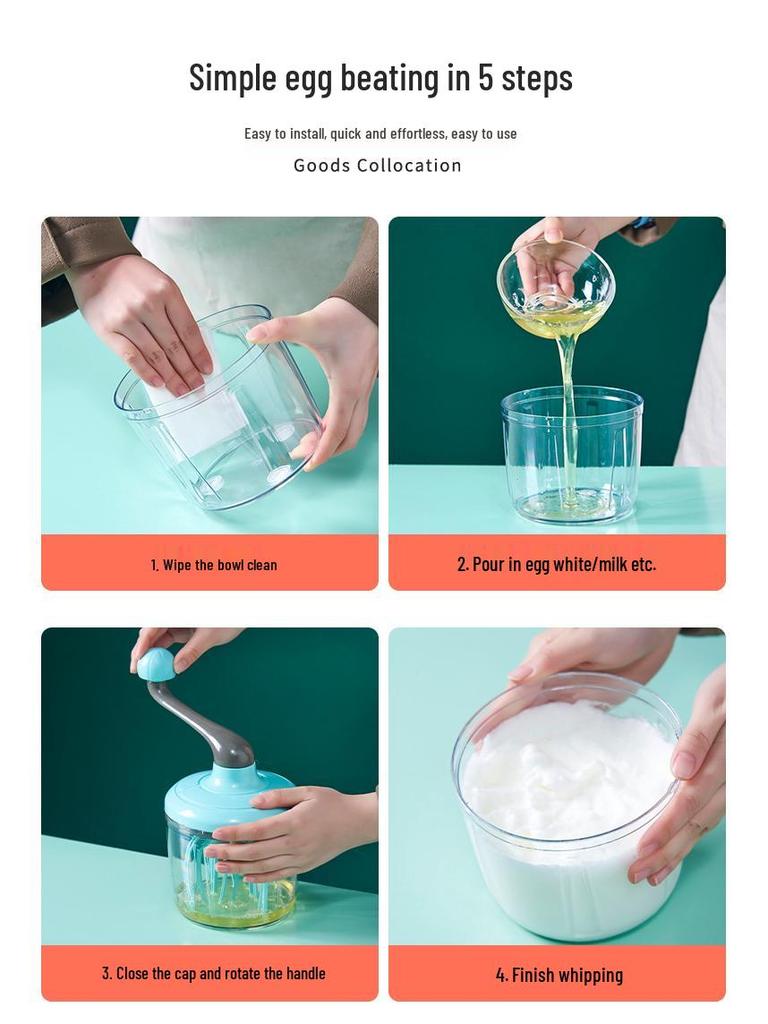 Simple egg beating in 5 steps

Easy to install, quick and effortless, easy to use

Goods Collocation

1. Wipe the bowl clean

2. Pour in egg white/milk etc.

3. Close the cap and rotate the handle

4. Finish whipping