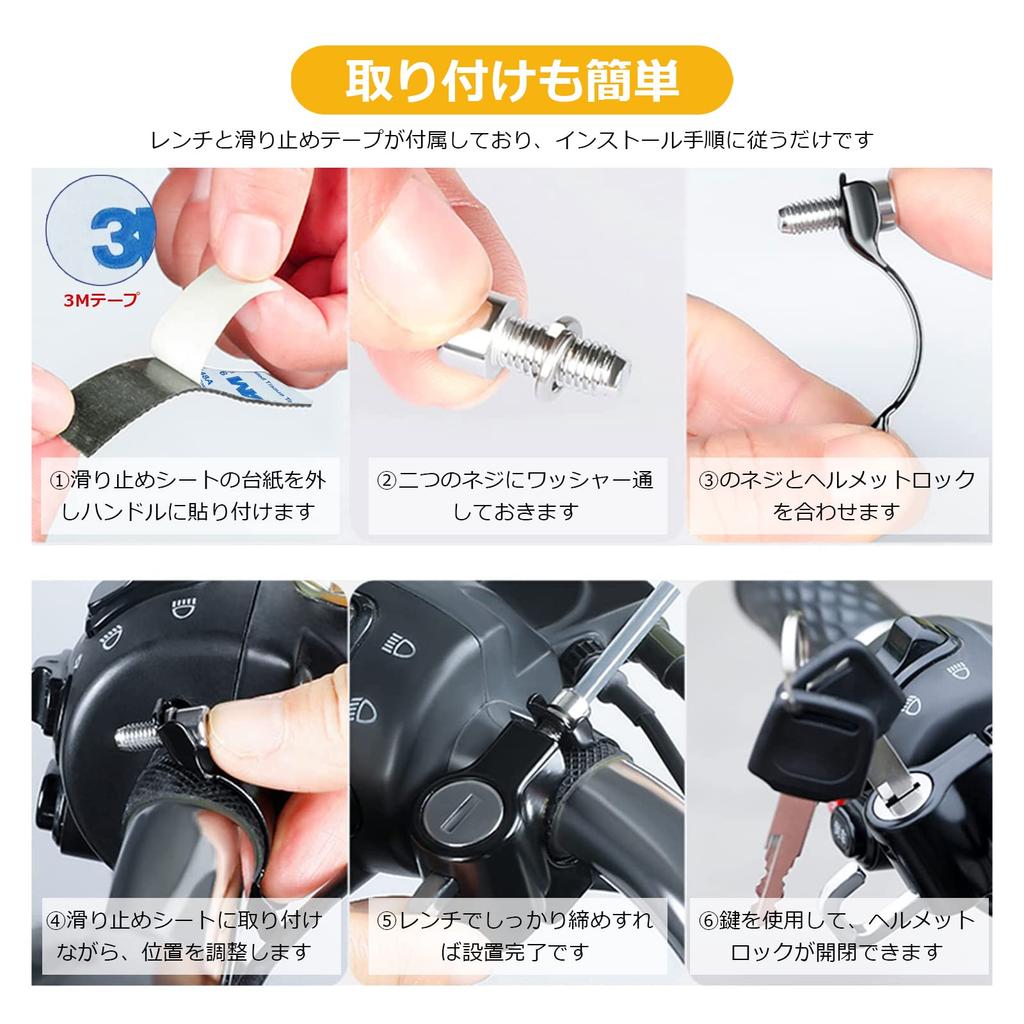 取り付けも簡単

レンチと滑り止めテープが付属しており、インストール手順に従うだけです

3M

3Mテープ

①滑り止めシートの台紙を外しハンドルに貼り付けます

②二つのネジにワッシャー通しておきます

③のネジとヘルメットロックを合わせます

④滑り止めシートに取り付けながら、位置を調整します

⑤レンチでしっかり締めすれば設置完了です

⑥鍵を使用して、ヘルメットロックが開閉できます