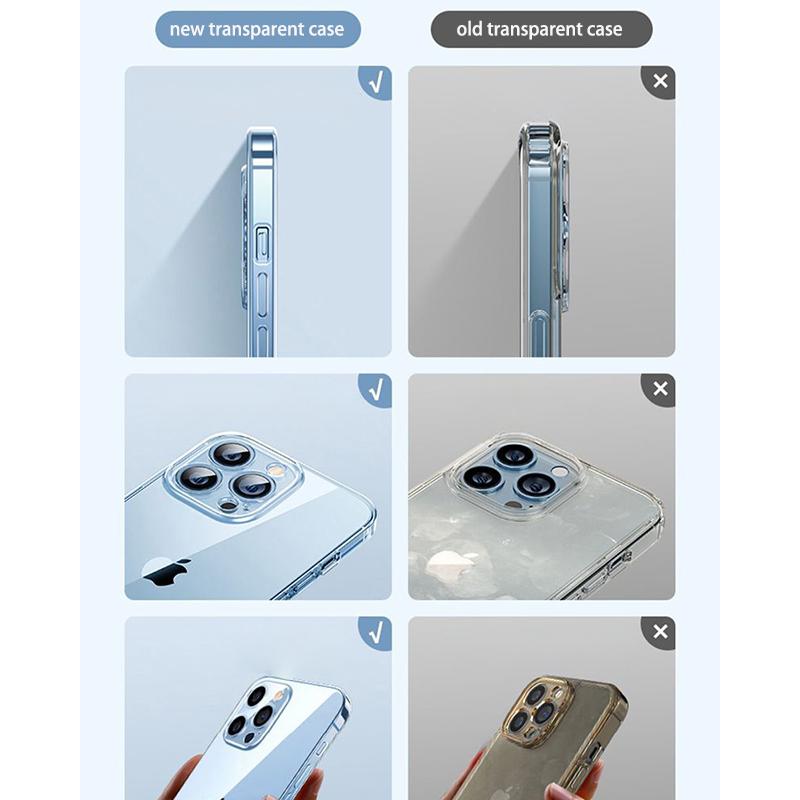 new transparent case
old transparent case
√
×
√
×
√
×