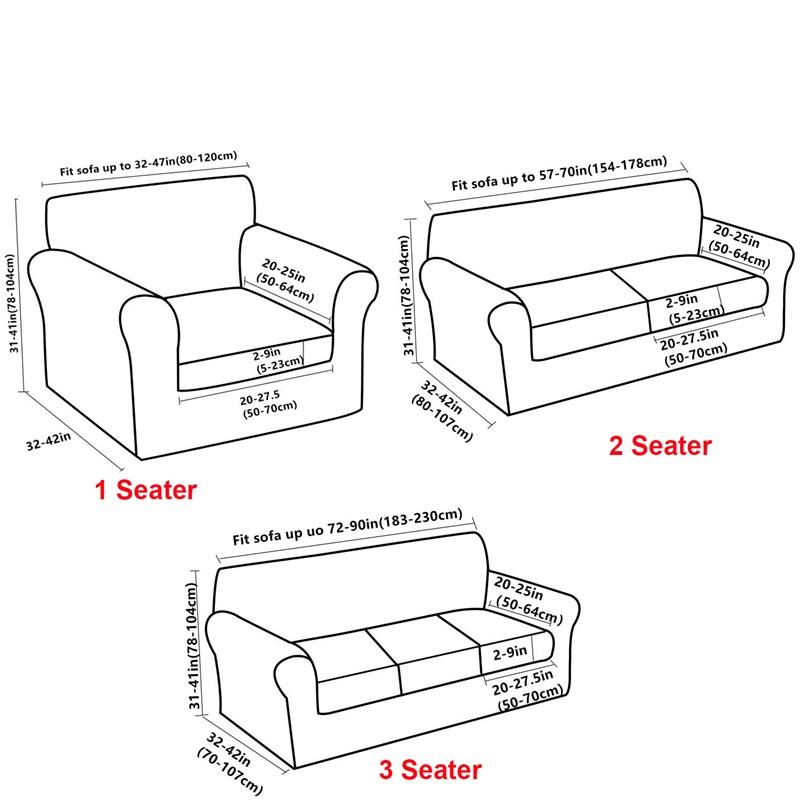 Fit sofa up to 32-47in(80-120cm)

31-41in(78-104cm)

20-25in
(50-64cm)

2-9in
(5-23cm)

20-27.5
(50-70cm)

32-42in

1 Seater

Fit sofa up to 57-70in(154-178cm)

31-41in(78-104cm)

20-25in
(50-64cm)

2-9in
(5-23cm)

20-27.5in
(50-70cm)

32-42in
(80-107cm)

2 Seater

Fit sofa up uo 72-90in(183-230cm)

31-41in(78-104cm)

20-25in
(50-64cm)

2-9in

20-27.5in
(50-70cm)

32-42in
(70-107cm)

3 Seater