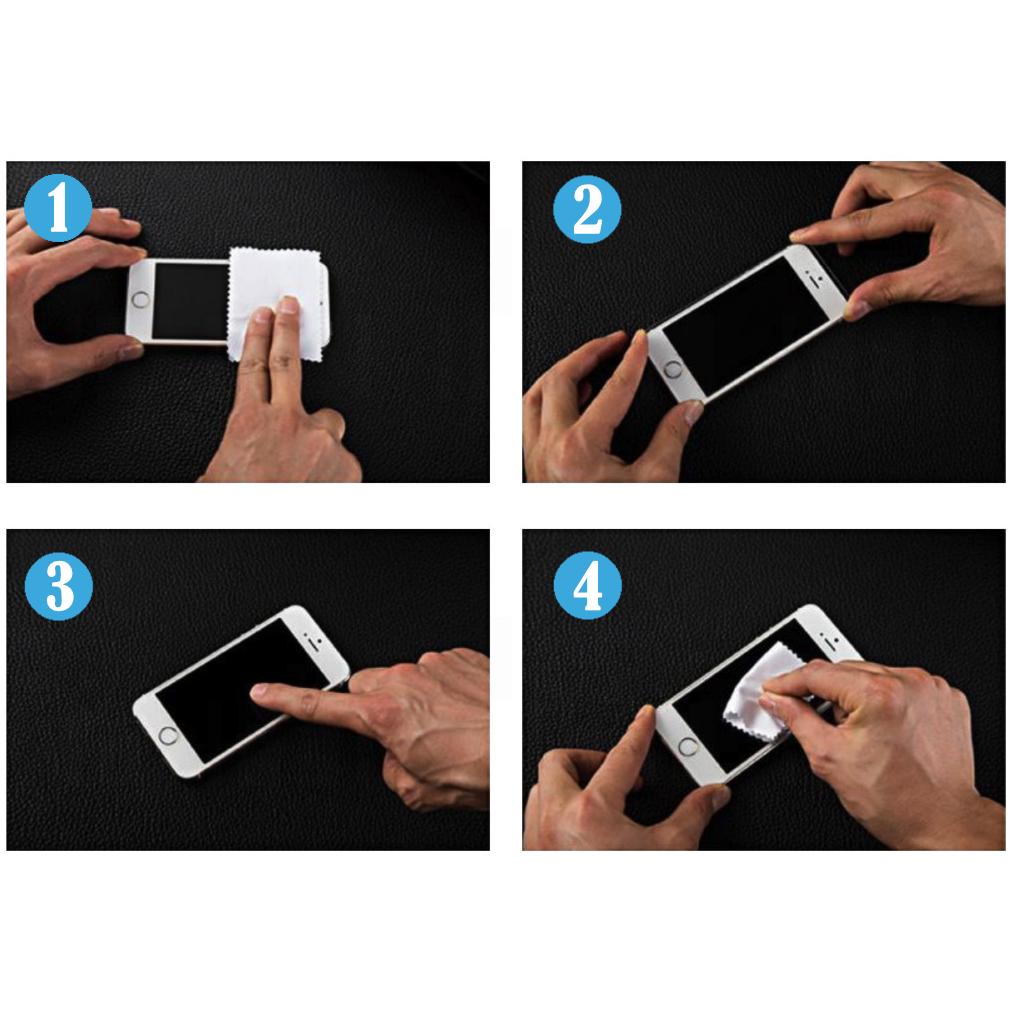 1

2

3

4