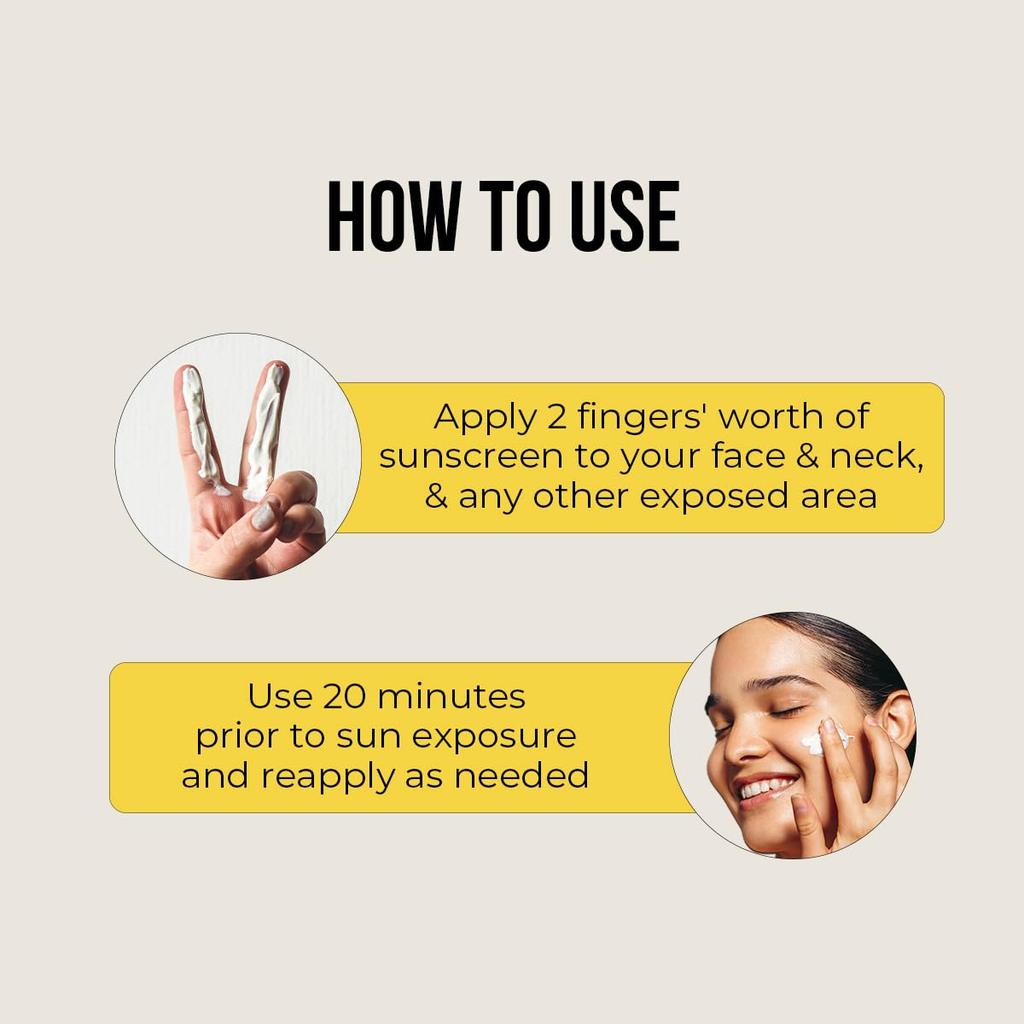 HOW TO USE

Apply 2 fingers' worth of sunscreen to your face & neck, & any other exposed area

Use 20 minutes prior to sun exposure and reapply as needed