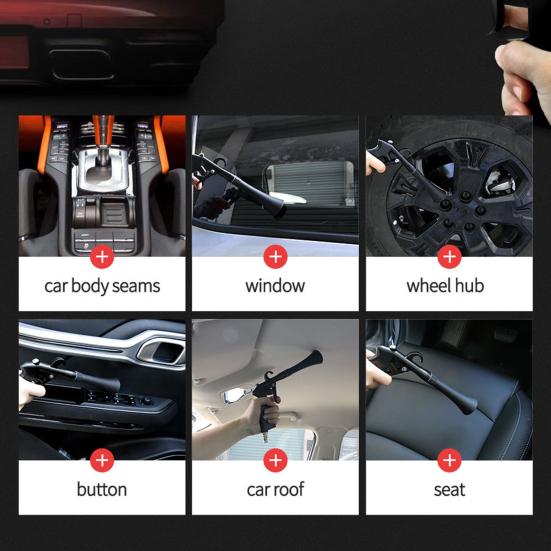 car body seams

window

wheel hub

button

car roof

seat