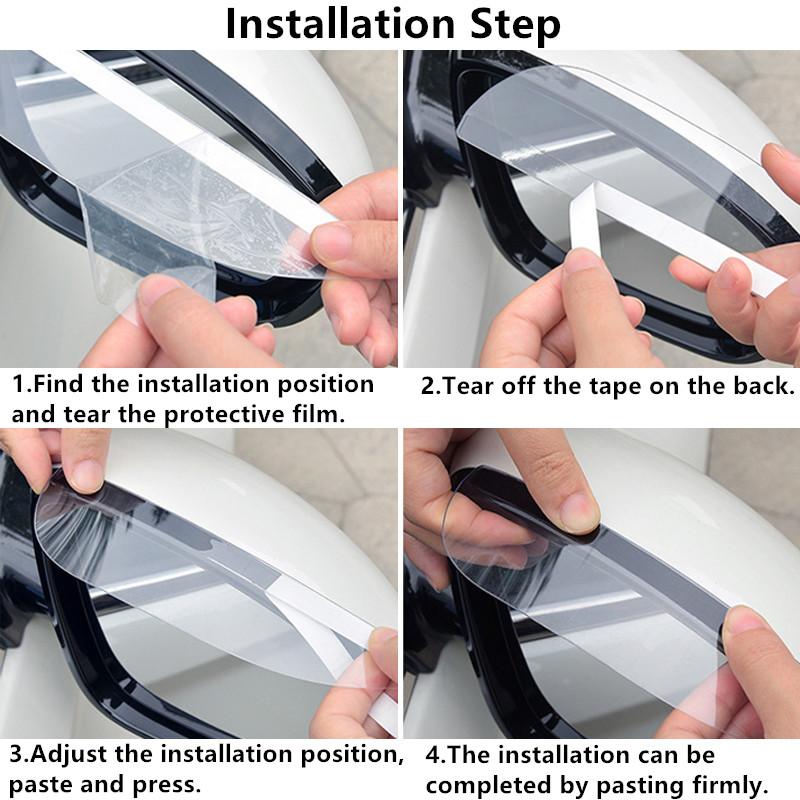 Installation Step

1.Find the installation position and tear the protective film.

2.Tear off the tape on the back.

3.Adjust the installation position, paste and press.

4.The installation can be completed by pasting firmly.