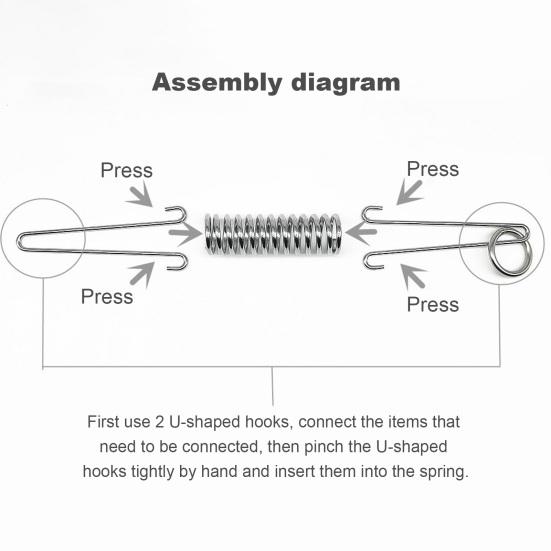 Assembly diagram

Press

Press

Press

Press

First use 2 U-shaped hooks, connect the items that need to be connected, then pinch the U-shaped hooks tightly by hand and insert them into the spring.