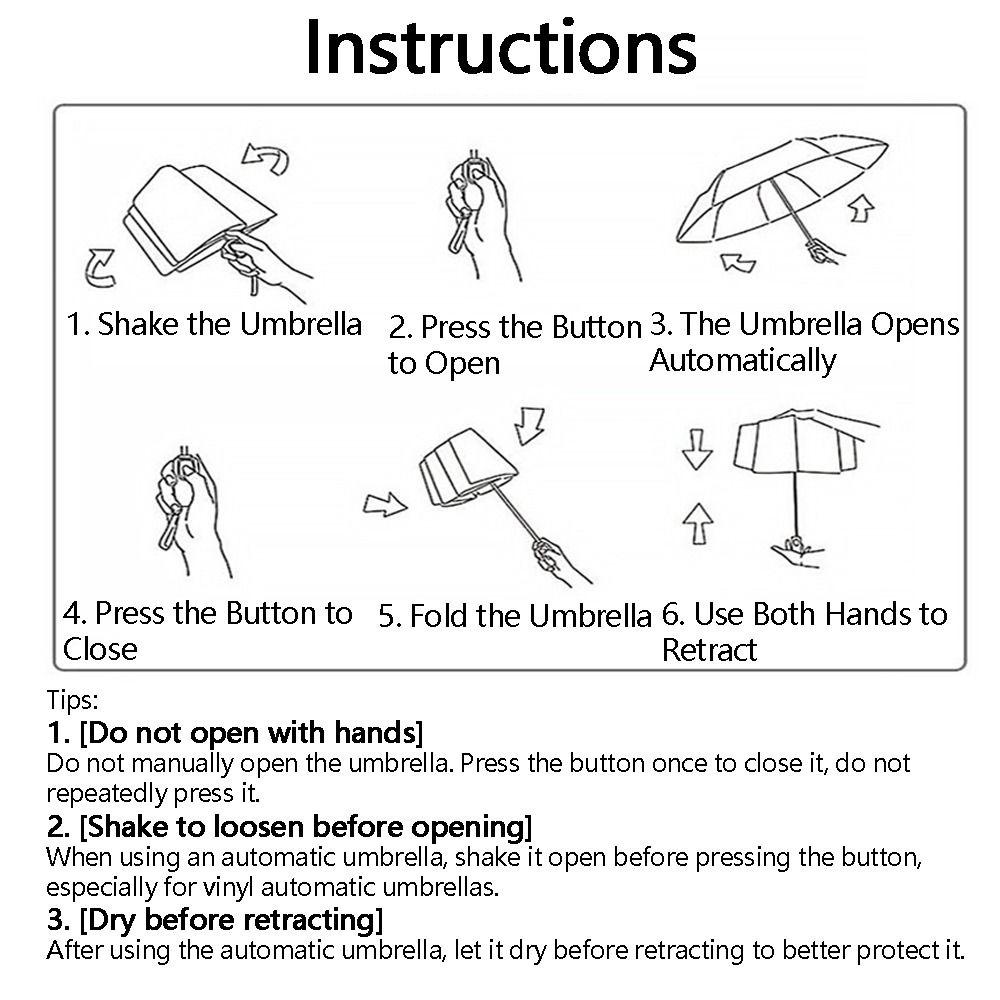 Instructions

1. Shake the Umbrella

2. Press the Button to Open

3. The Umbrella Opens Automatically

4. Press the Button to Close

5. Fold the Umbrella

6. Use Both Hands to Retract

Tips:

1. [Do not open with hands]
Do not manually open the umbrella. Press the button once to close it, do not repeatedly press it.

2. [Shake to loosen before opening]
When using an automatic umbrella, shake it open before pressing the button, especially for vinyl automatic umbrellas.

3. [Dry before retracting]
After using the automatic umbrella, let it dry before retracting to better protect it.