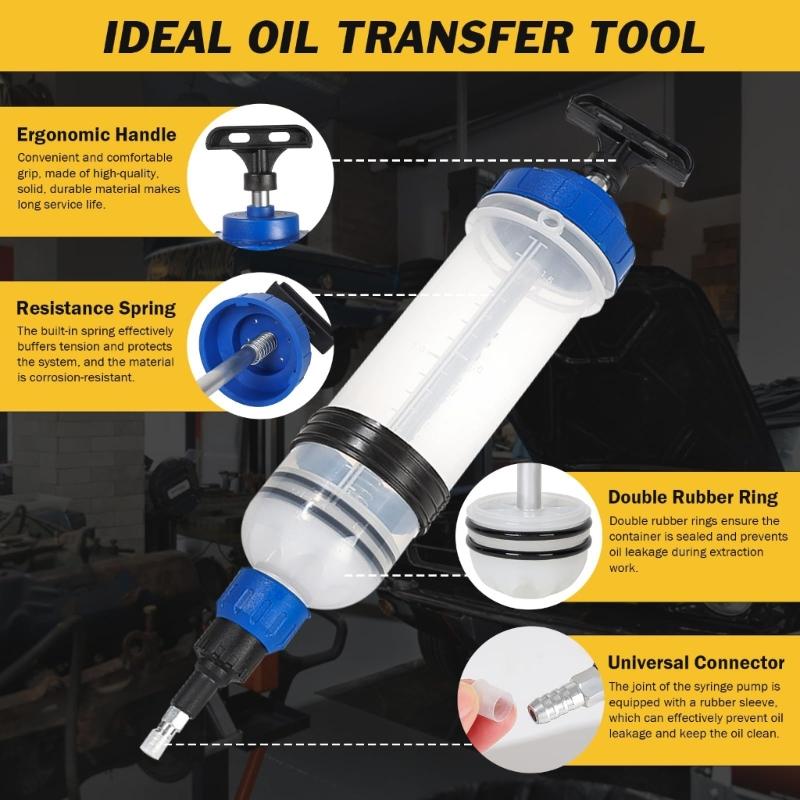 IDEAL OIL TRANSFER TOOL

Ergonomic Handle
Convenient and comfortable grip, made of high-quality, solid, durable material makes long service life.

Resistance Spring
The built-in spring effectively buffers tension and protects the system, and the material is corrosion-resistant.

Double Rubber Ring
Double rubber rings ensure the container is sealed and prevents oil leakage during extraction work.

Universal Connector
The joint of the syringe pump is equipped with a rubber sleeve, which can effectively prevent oil leakage and keep the oil clean.