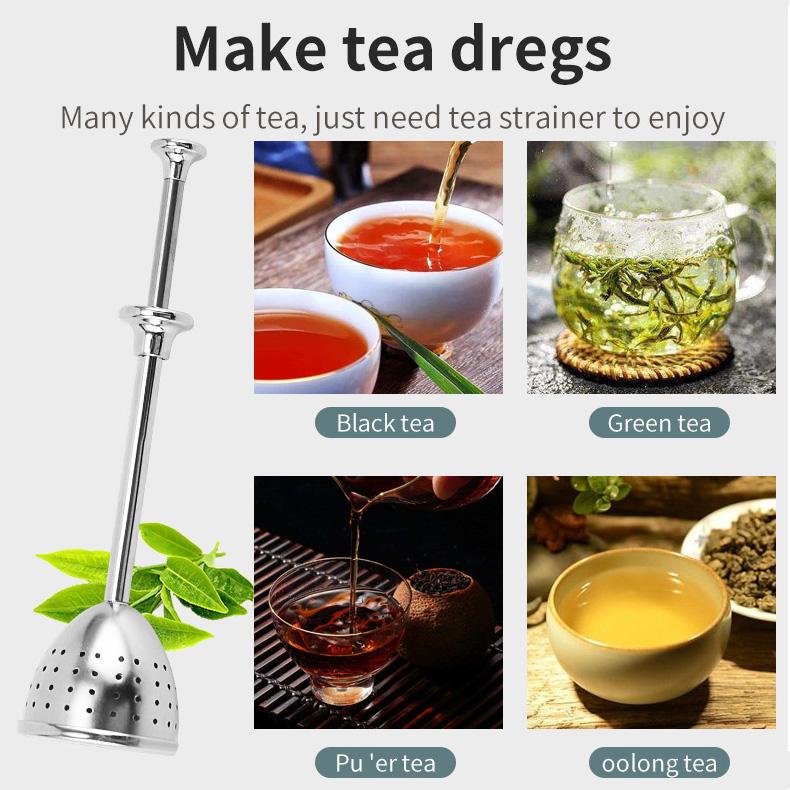 Make tea dregs

Many kinds of tea, just need tea strainer to enjoy

Black tea

Green tea

Pu 'er tea

oolong tea