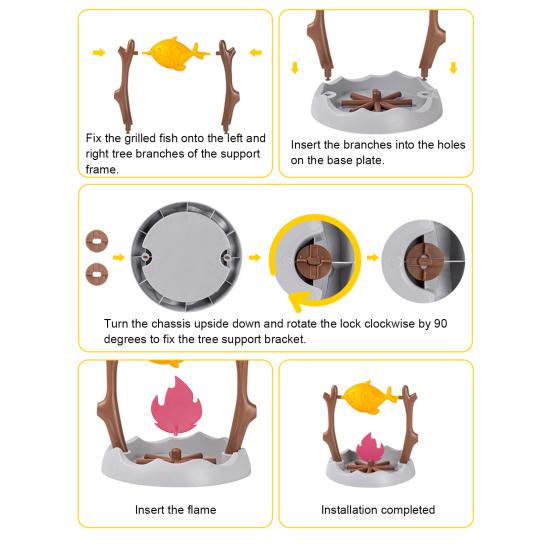 Fix the grilled fish onto the left and right tree branches of the support frame.

Insert the branches into the holes on the base plate.

Turn the chassis upside down and rotate the lock clockwise by 90 degrees to fix the tree support bracket.

Insert the flame

Installation completed