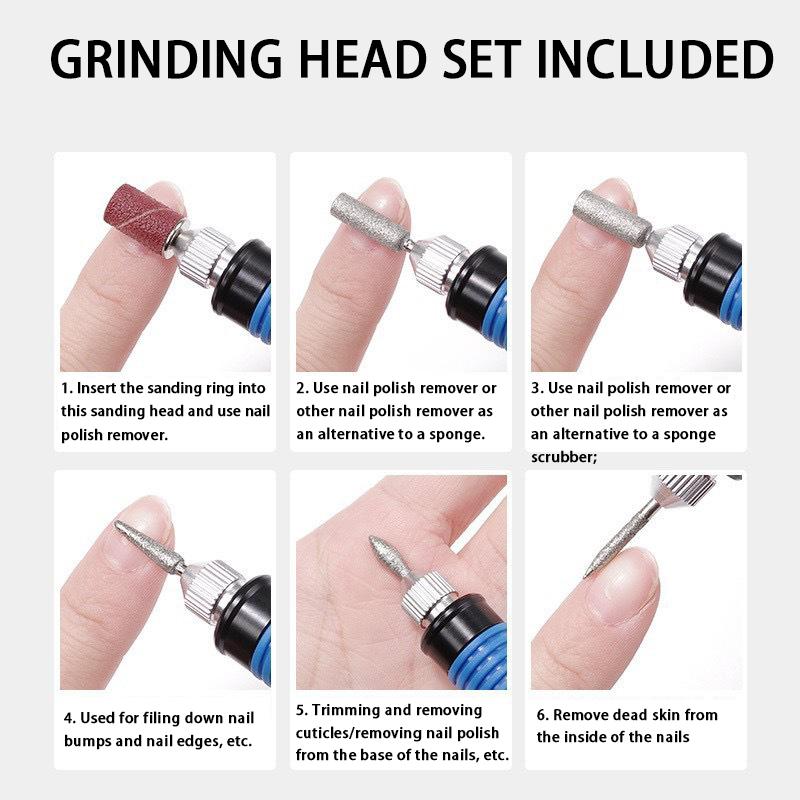 GRINDING HEAD SET INCLUDED

1. Insert the sanding ring into this sanding head and use nail polish remover.

2. Use nail polish remover or other nail polish remover as an alternative to a sponge.

3. Use nail polish remover or other nail polish remover as an alternative to a sponge scrubber;

4. Used for filing down nail bumps and nail edges, etc.

5. Trimming and removing cuticles/removing nail polish from the base of the nails, etc.

6. Remove dead skin from the inside of the nails