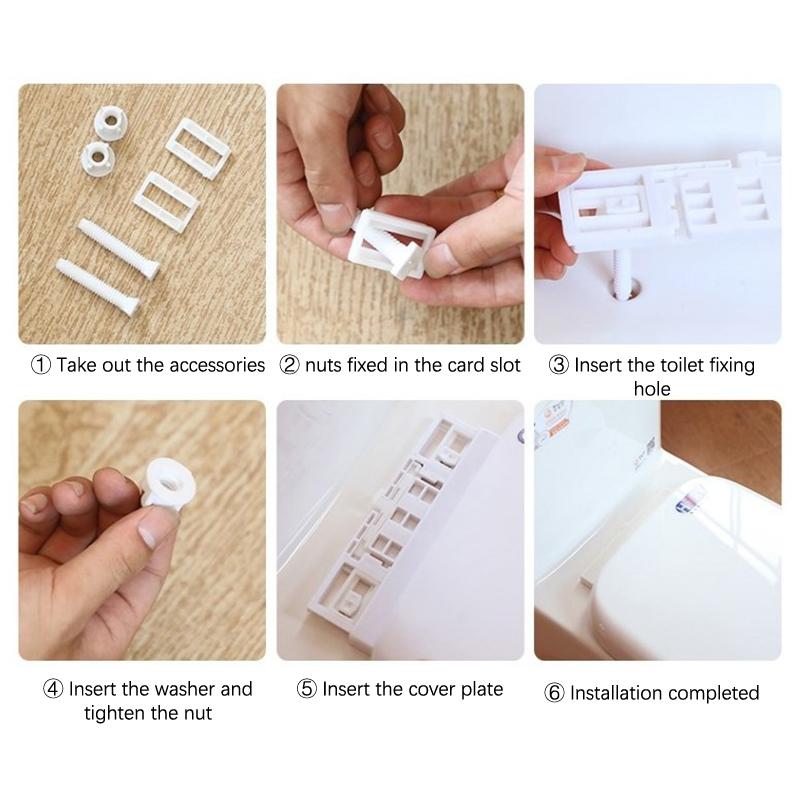 ① Take out the accessories

② nuts fixed in the card slot

③ Insert the toilet fixing hole

④ Insert the washer and tighten the nut

⑤ Insert the cover plate

⑥ Installation completed